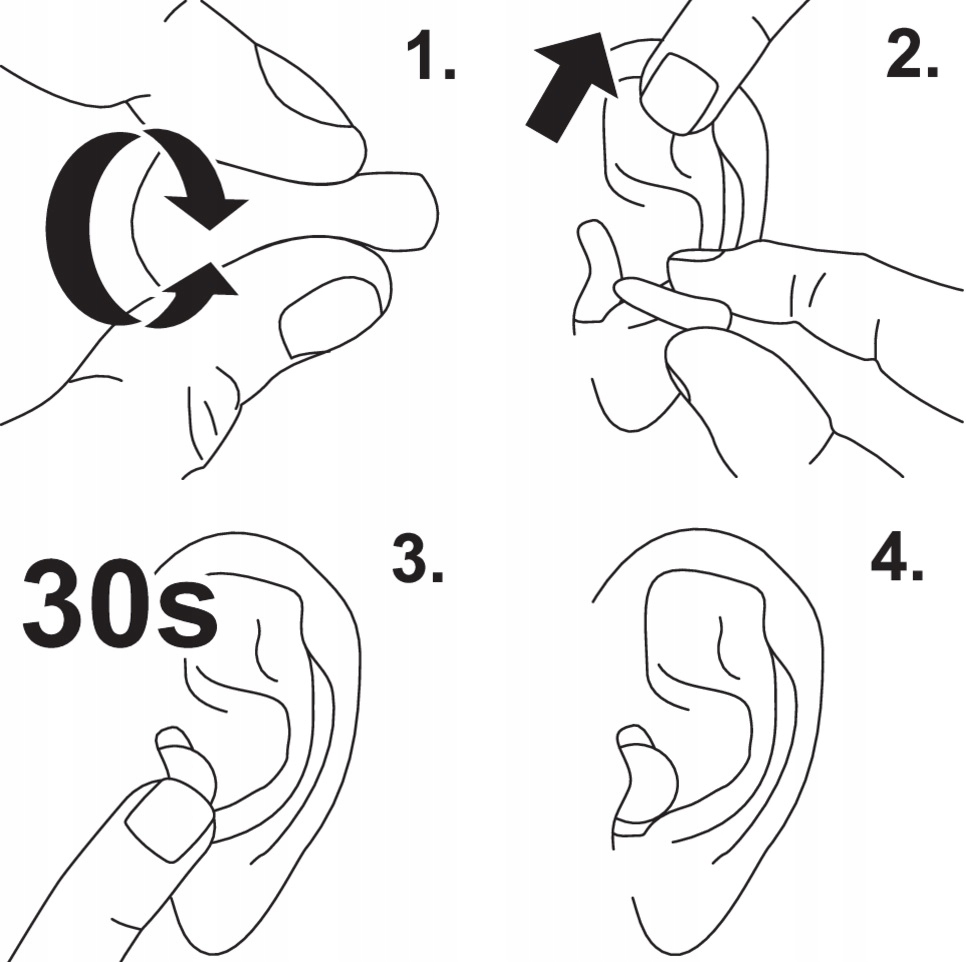 1.

2.

30s

3.

4.