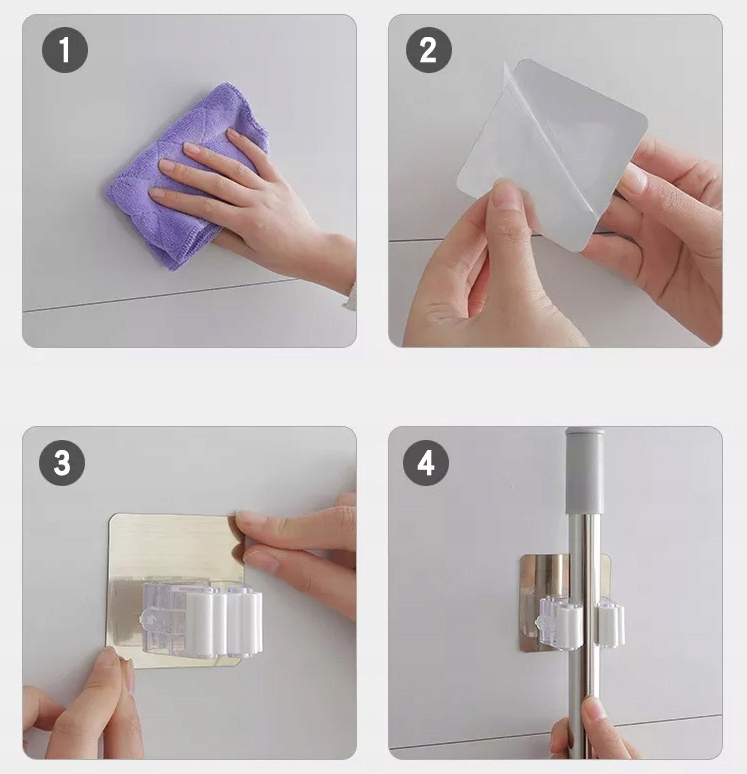 1
2
3
4