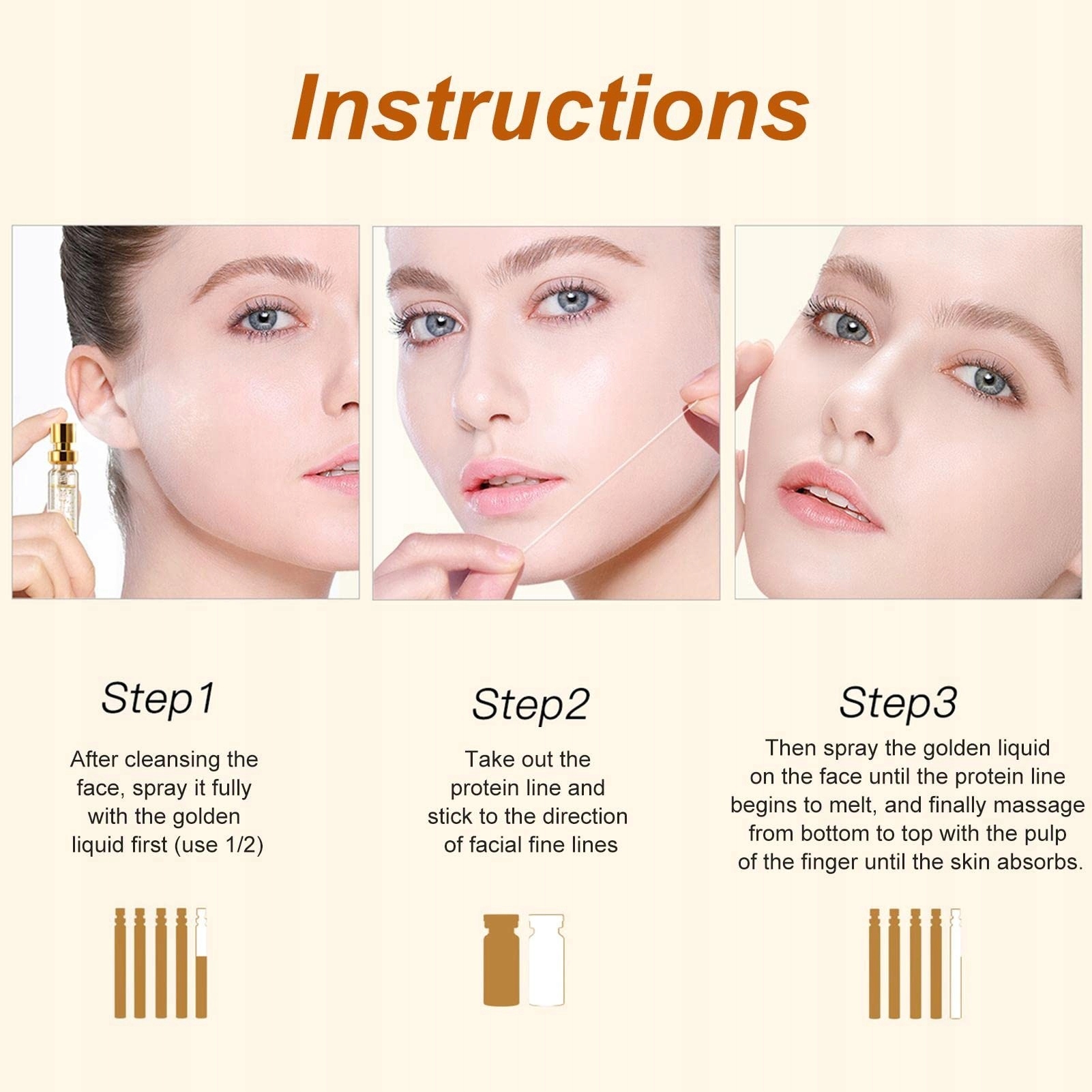 Instructions

Step1

After cleansing the face, spray it fully with the golden liquid first (use 1/2)

Step2

Take out the protein line and stick to the direction of facial fine lines

Step3

Then spray the golden liquid on the face until the protein line begins to melt, and finally massage from bottom to top with the pulp of the finger until the skin absorbs.