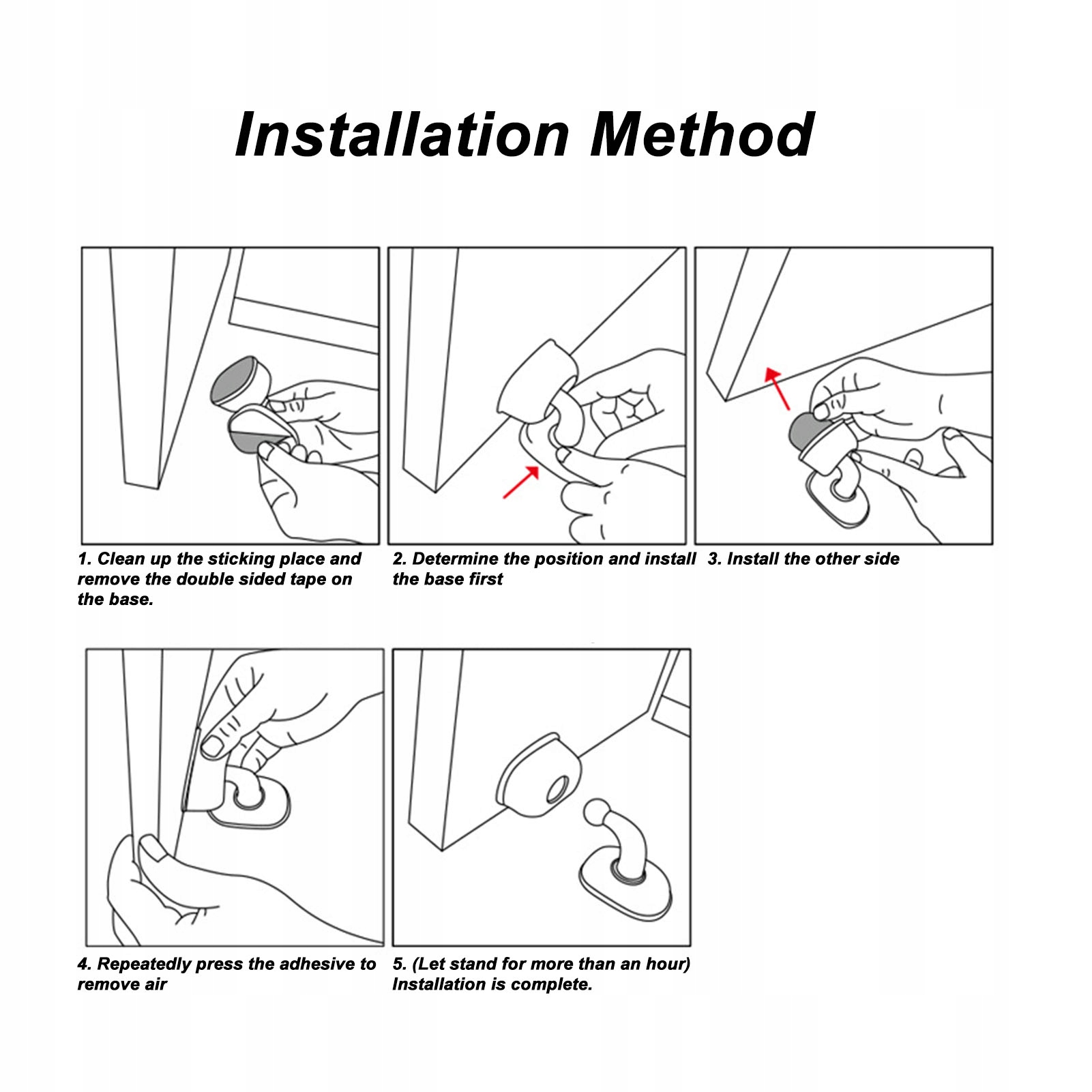 Installation Method

1. Clean up the sticking place and remove the double sided tape on the base.

2. Determine the position and install the base first

3. Install the other side

4. Repeatedly press the adhesive to remove air

5. (Let stand for more than an hour) Installation is complete.