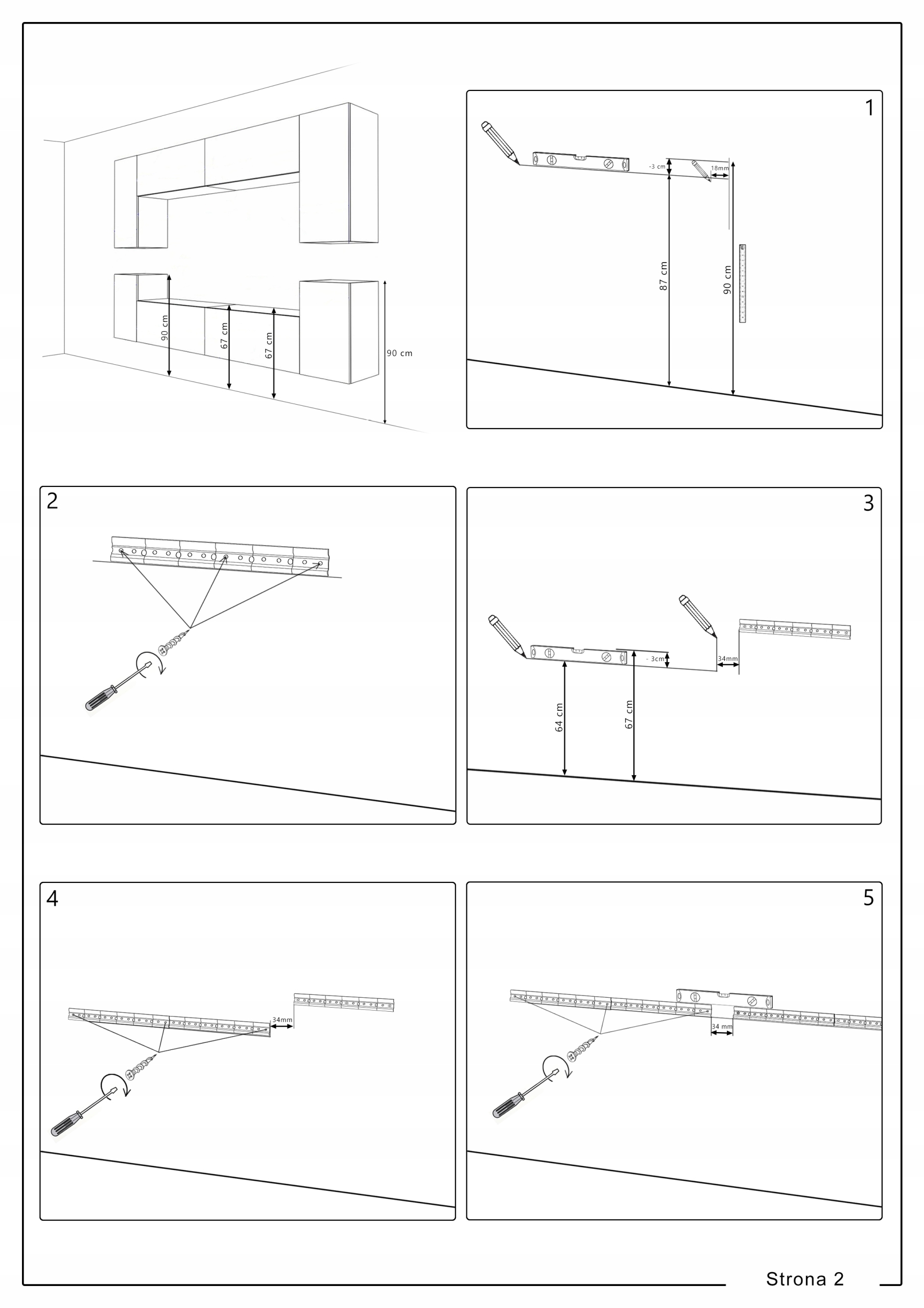 90 cm
67 cm
67 cm
90 cm

1
-3 cm
18mm
87 cm
90 cm

2

3
- 3cm
34mm
64 cm
67 cm

4
34mm

5
34 mm

Strona 2