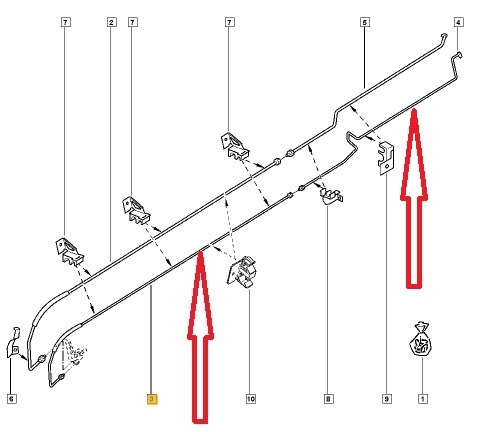 7
2
7
7
5
4
6
3
10
8
9
1