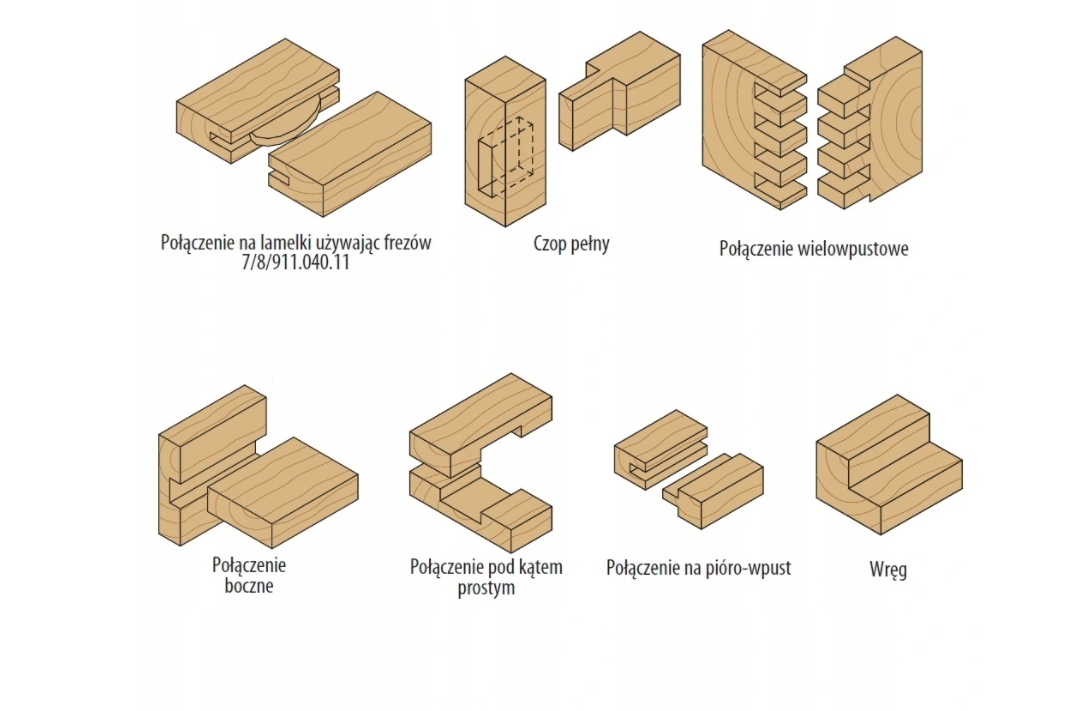 Połączenie na lamelki używając frezów 7/8/911.040.11

Czop pełny

Połączenie wielowpustowe

Połączenie boczne

Połączenie pod kątem prostym

Połączenie na pióro-wpust

Wręg