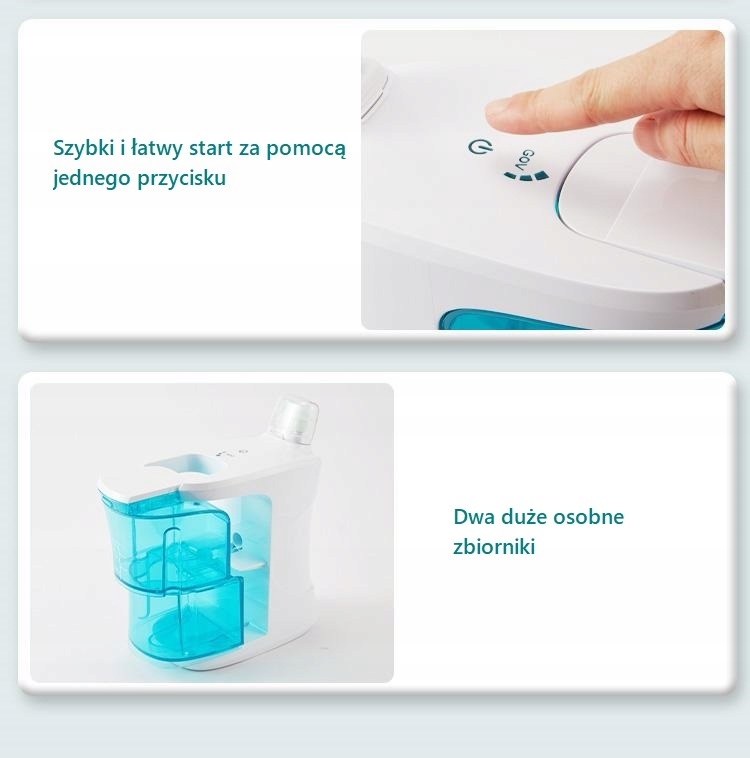 Szybki i łatwy start za pomocą jednego przycisku

Gov

Dwa duże osobne zbiorniki