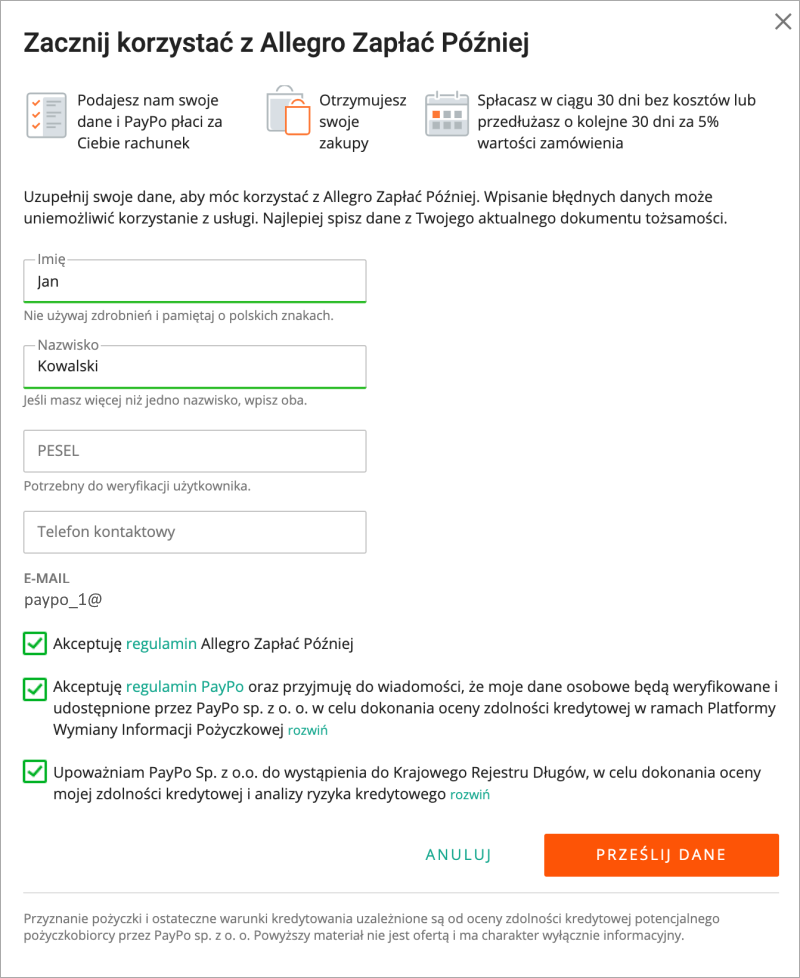 Zacznij korzystać z Allegro Zapłać Później

Podajesz nam swoje dane i PayPo płaci za Ciebie rachunek

Otrzymujesz swoje zakupy

Spłacasz w ciągu 30 dni bez kosztów lub przedłużasz o kolejne 30 dni za 5% wartości zamówienia

Uzupełnij swoje dane, aby móc korzystać z Allegro Zapłać Później. Wpisanie błędnych danych może uniemożliwić korzystanie z usługi. Najlepiej spisz dane z Twojego aktualnego dokumentu tożsamości.

Imię
Jan
Nie używaj zdrobnień i pamiętaj o polskich znakach.

Nazwisko
Kowalski
Jeśli masz więcej niż jedno nazwisko, wpisz oba.

PESEL
Potrzebny do weryfikacji użytkownika.

Telefon kontaktowy

E-MAIL
paypo_1@

Akceptuję regulamin Allegro Zapłać Później

Akceptuję regulamin PayPo oraz przyjmuję do wiadomości, że moje dane osobowe będą weryfikowane i udostępnione przez PayPo sp. z o. o. w celu dokonania oceny zdolności kredytowej w ramach Platformy Wymiany Informacji Pożyczkowej rozwiń

Upoważniam PayPo Sp. z o.o. do wystąpienia do Krajowego Rejestru Długów, w celu dokonania oceny mojej zdolności kredytowej i analizy ryzyka kredytowego rozwiń

ANULUJ
PRZEŚLIJ DANE

Przyznanie pożyczki i ostateczne warunki kredytowania uzależnione są od oceny zdolności kredytowej potencjalnego pożyczkobiorcy przez PayPo sp. z o. o. Powyższy materiał nie jest ofertą i ma charakter wyłącznie informacyjny.