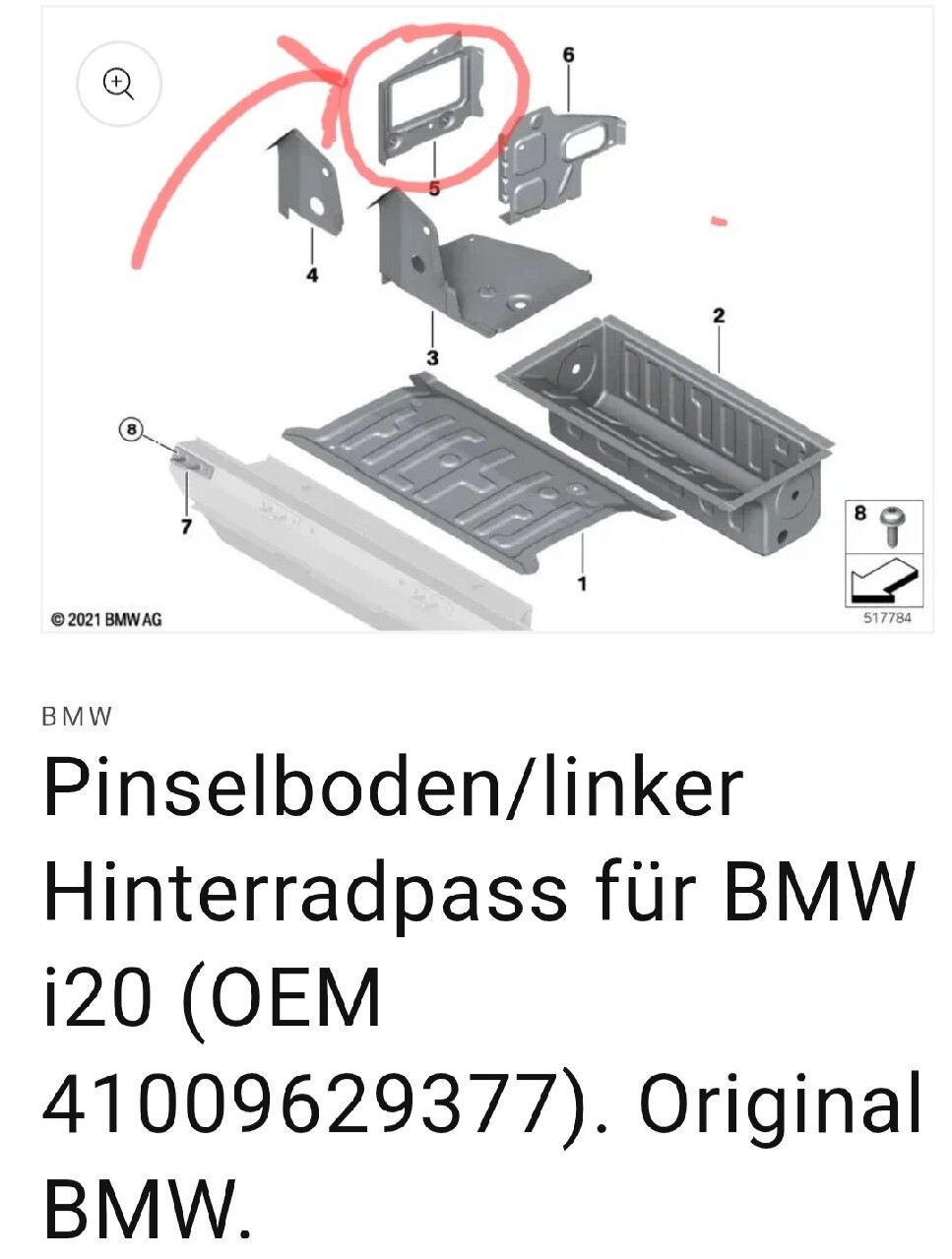 6

5

4

3

2

8

7

1

8

© 2021 BMW AG

517784

BMW

Pinselboden/linker Hinterradpass für BMW i20 (OEM 41009629377). Original BMW.