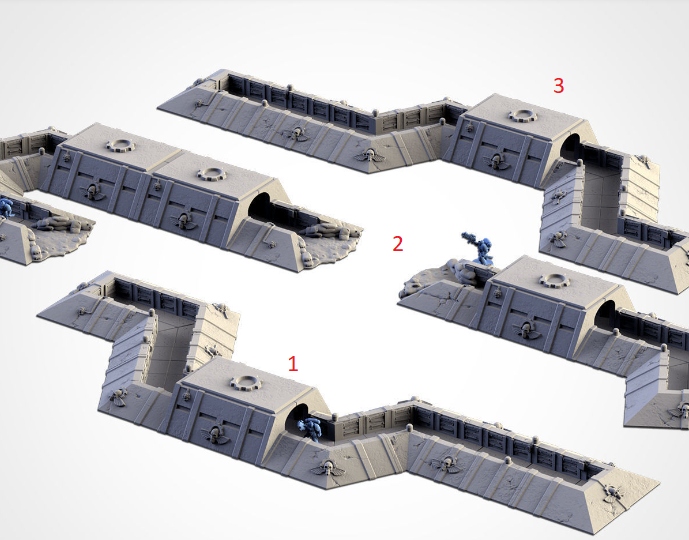 3

2

1