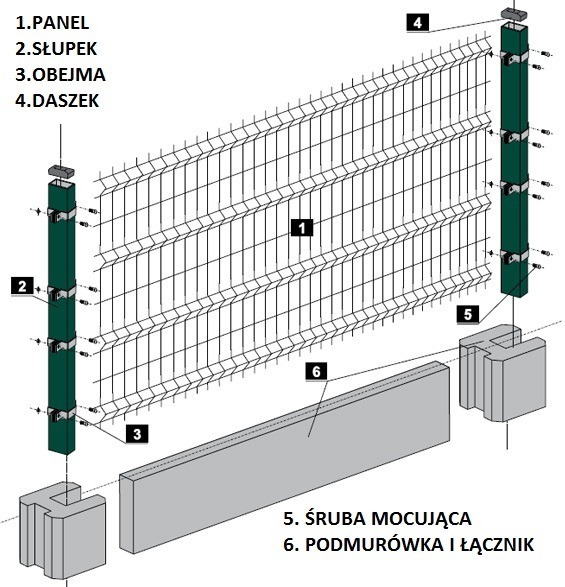 1.PANEL
2.SŁUPEK
3.OBEJMA
4.DASZEK

4

1

2

5

6

3

5. ŚRUBA MOCUJĄCA
6. PODMURÓWKA I ŁĄCZNIK