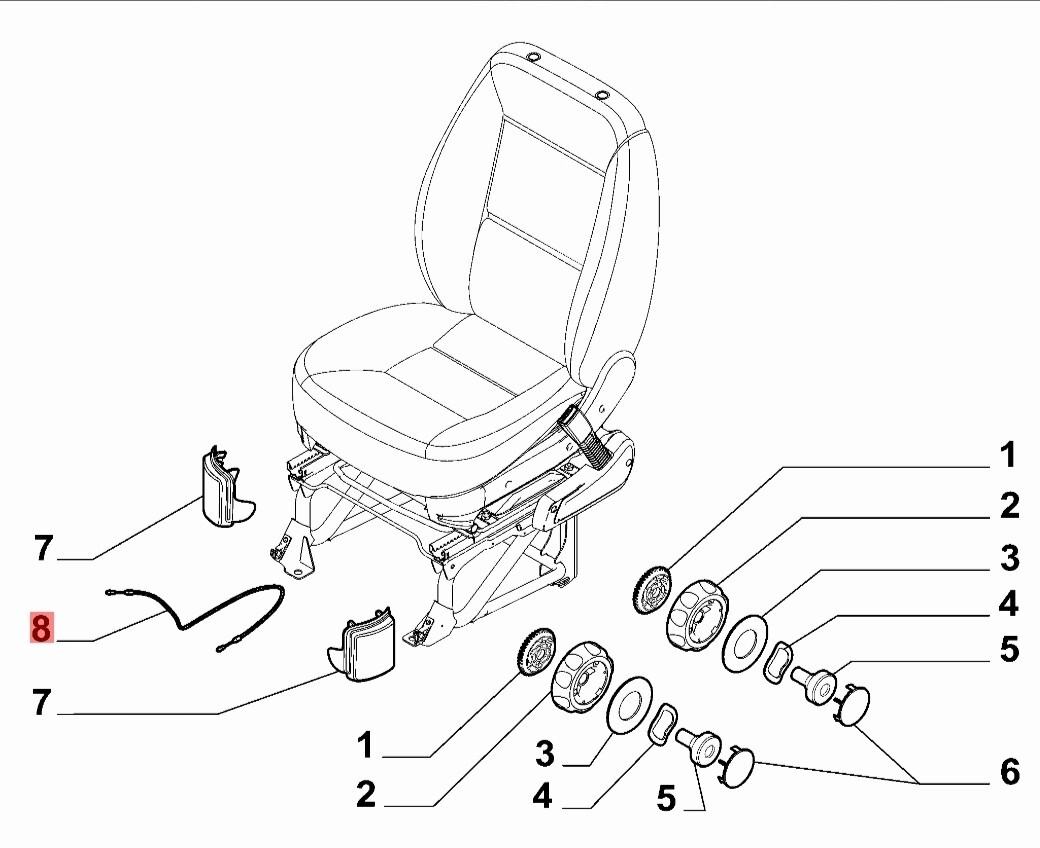 1
2
3
4
5
6
7
8
7
1
2
3
4
5