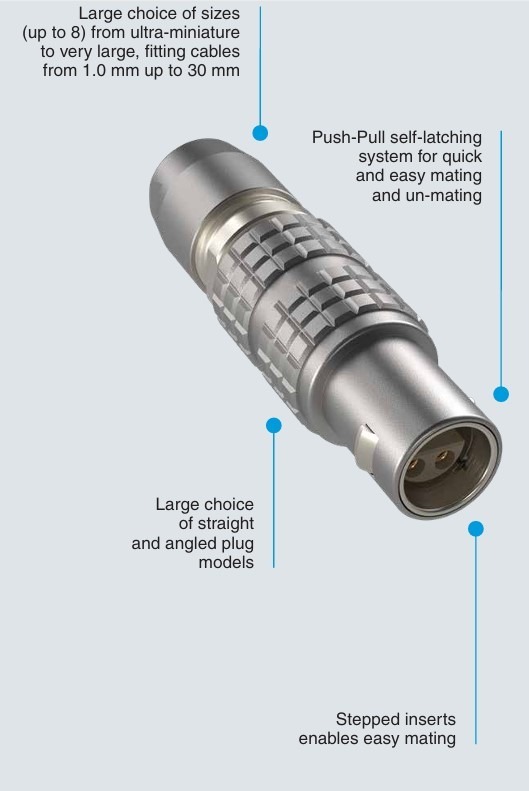 Large choice of sizes (up to 8) from ultra-miniature to very large, fitting cables from 1.0 mm up to 30 mm

Push-Pull self-latching system for quick and easy mating and un-mating

Large choice of straight and angled plug models

Stepped inserts enables easy mating