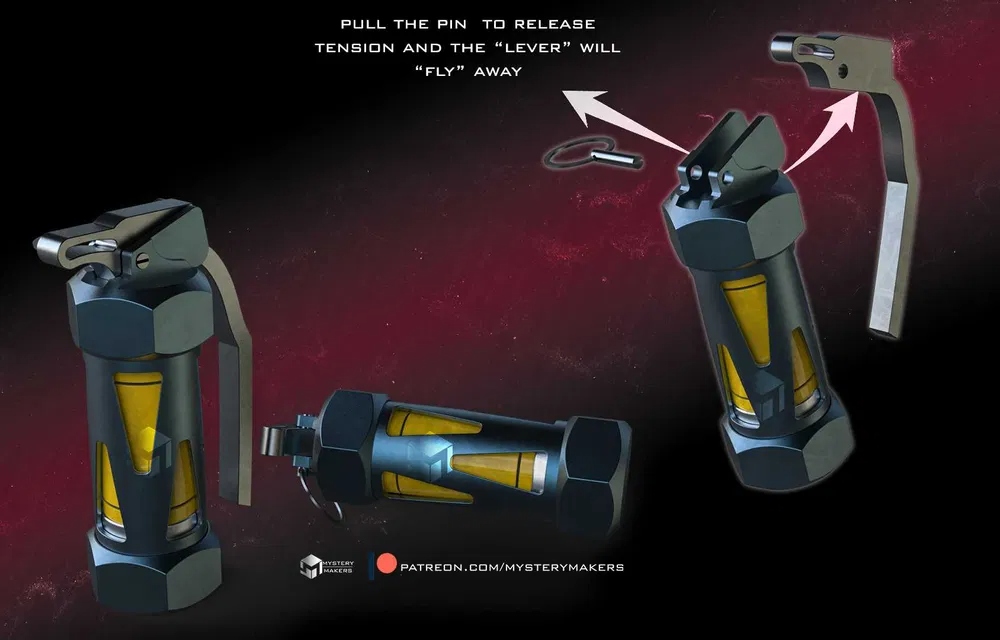 PULL THE PIN TO RELEASE TENSION AND THE "LEVER" WILL "FLY" AWAY

MYSTERY MAKERS

PATREON.COM/MYSTERYMAKERS