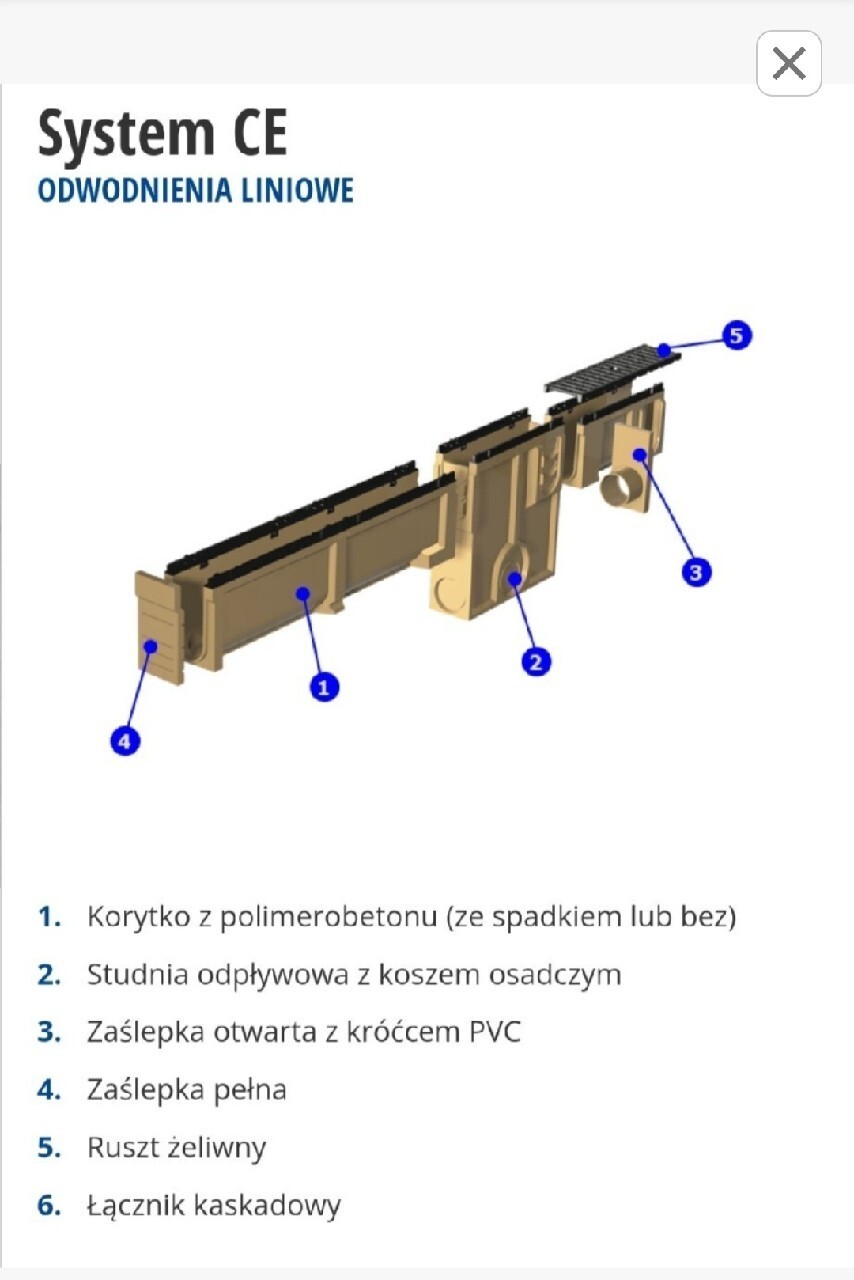 System CE
ODWODNIENIA LINIOWE

5
3
2
1
4

1. Korytko z polimerobetonu (ze spadkiem lub bez)
2. Studnia odpływowa z koszem osadczym
3. Zaślepka otwarta z króćcem PVC
4. Zaślepka pełna
5. Ruszt żeliwny
6. Łącznik kaskadowy