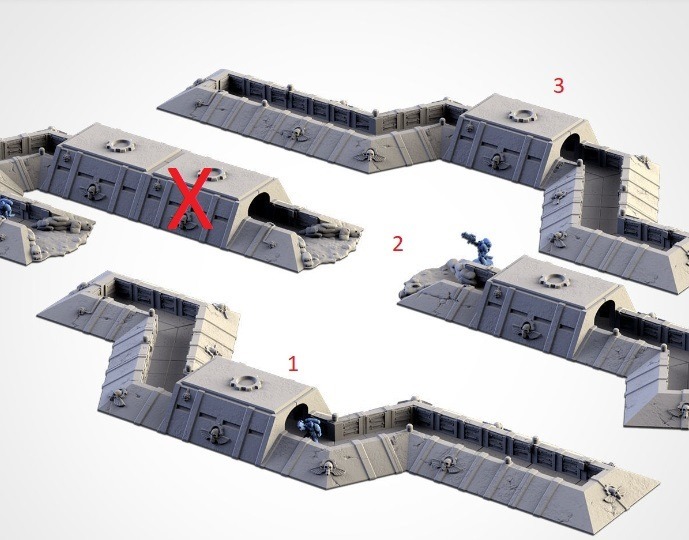 3

X

2

1