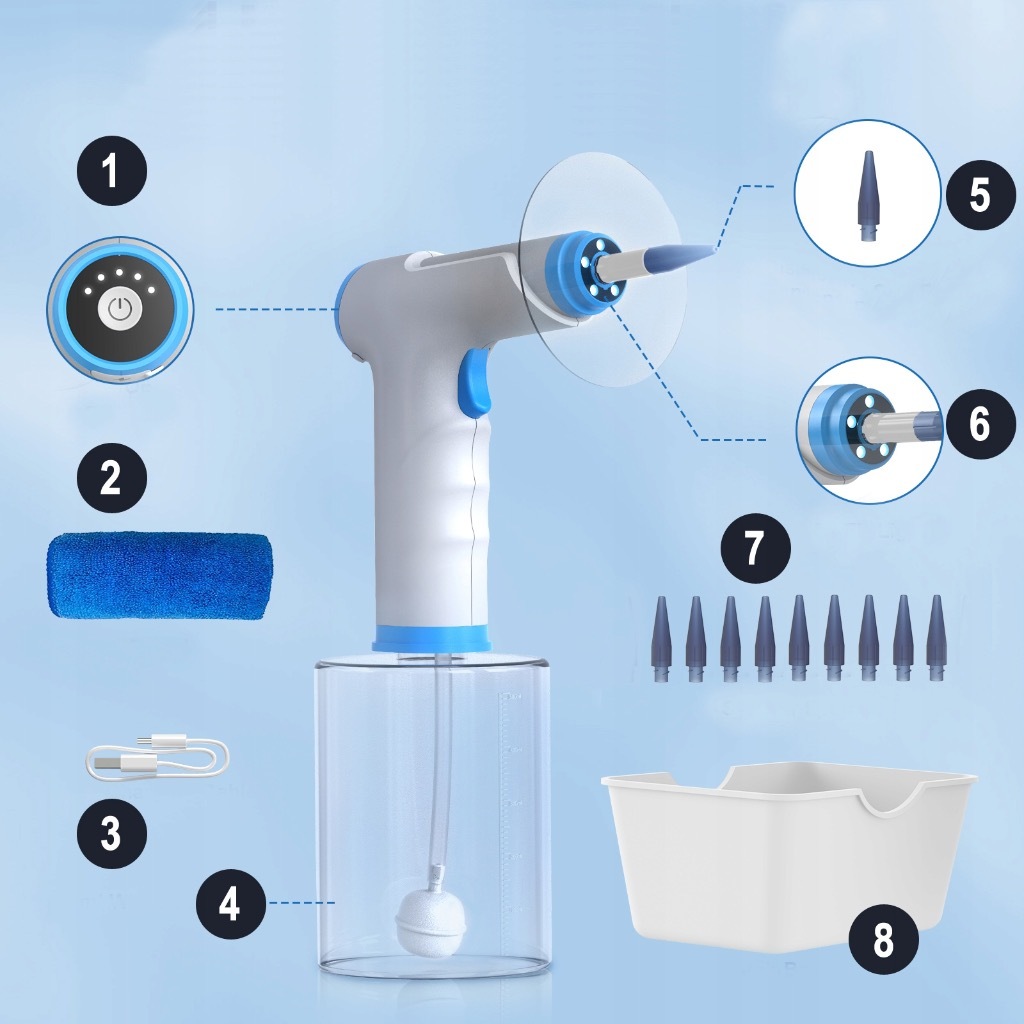 1
2
3
4
5
6
7
8