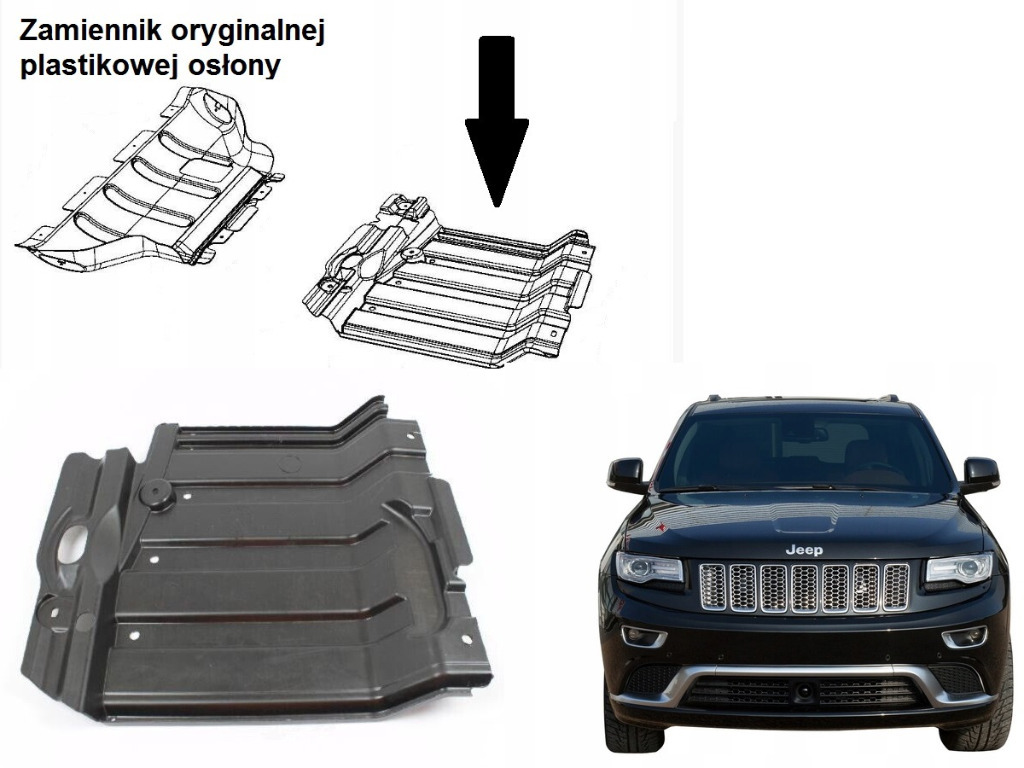 Zamiennik oryginalnej plastikowej osłony

Jeep