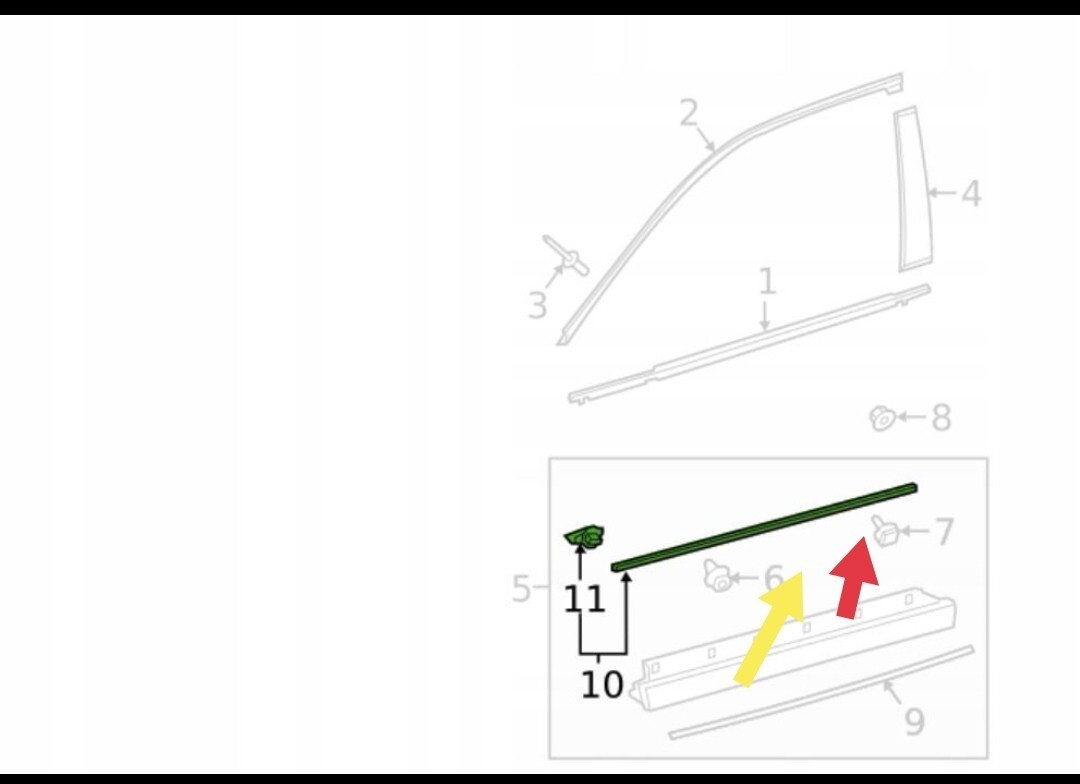 2
4
3
1
8
7
5
11
6
10
9