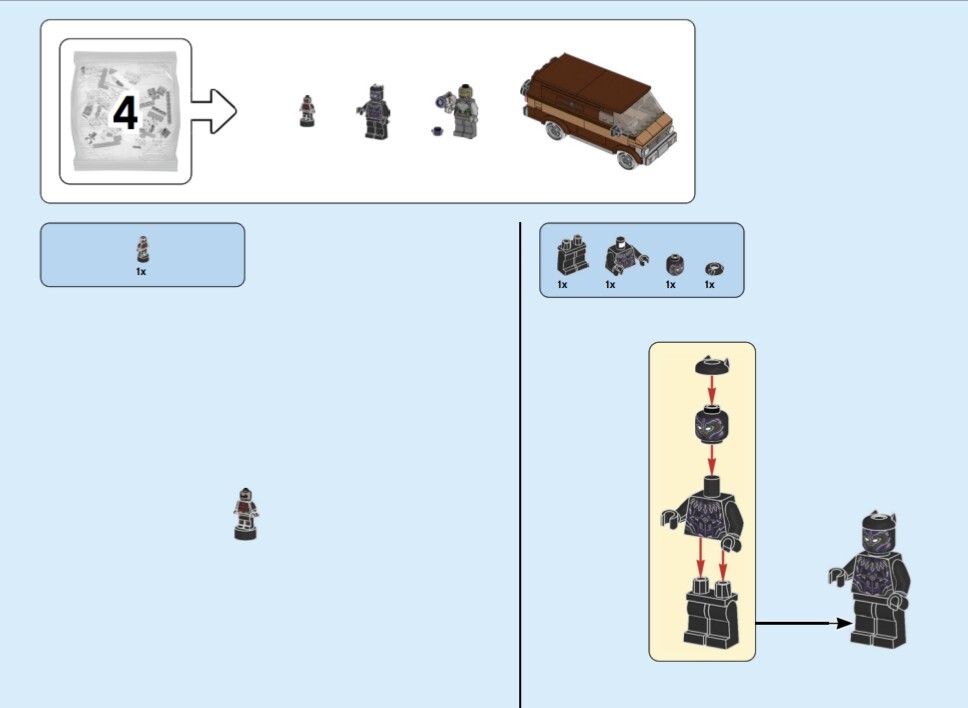 4

1x

1x 1x 1x 1x