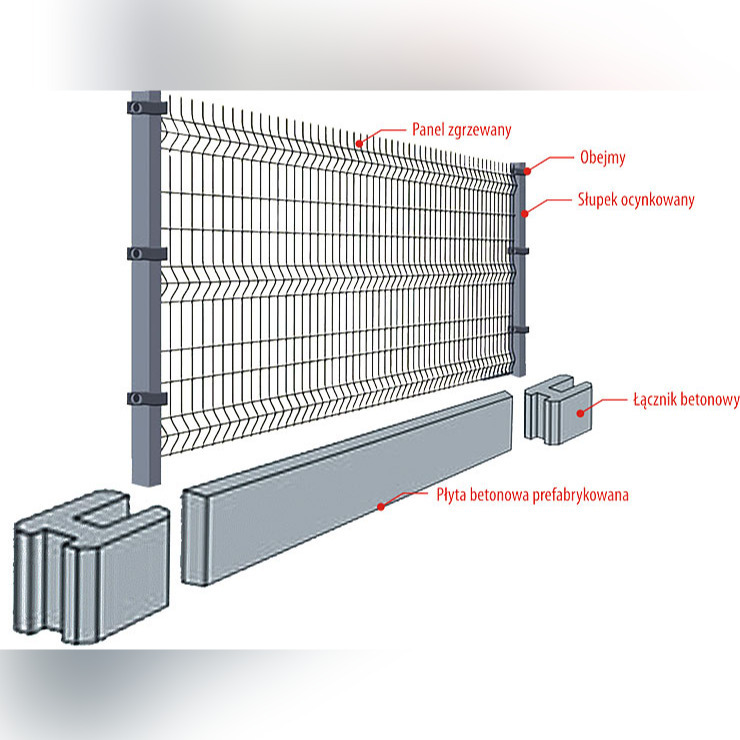 Panel zgrzewany

Obejmy

Słupek ocynkowany

Łącznik betonowy

Płyta betonowa prefabrykowana