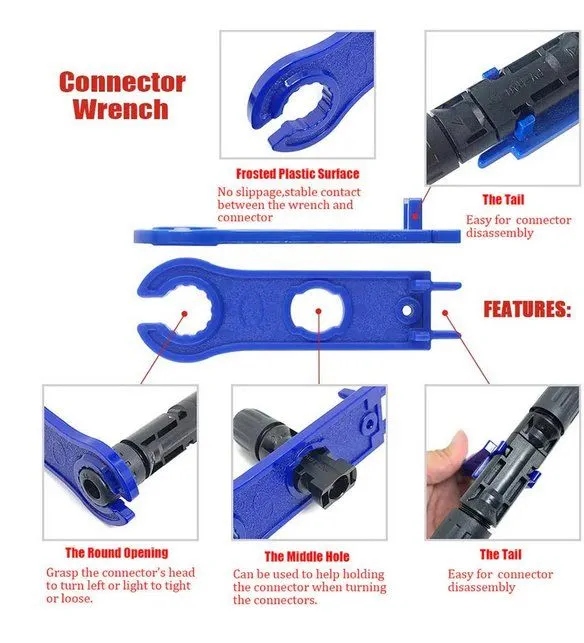 Connector Wrench

Frosted Plastic Surface

No slippage,stable contact between the wrench and connector

The Tail

Easy for connector disassembly

FEATURES:

The Round Opening

Grasp the connector's head to turn left or light to tight or loose.

The Middle Hole

Can be used to help holding the connector when turning the connectors.

The Tail

Easy for connector disassembly