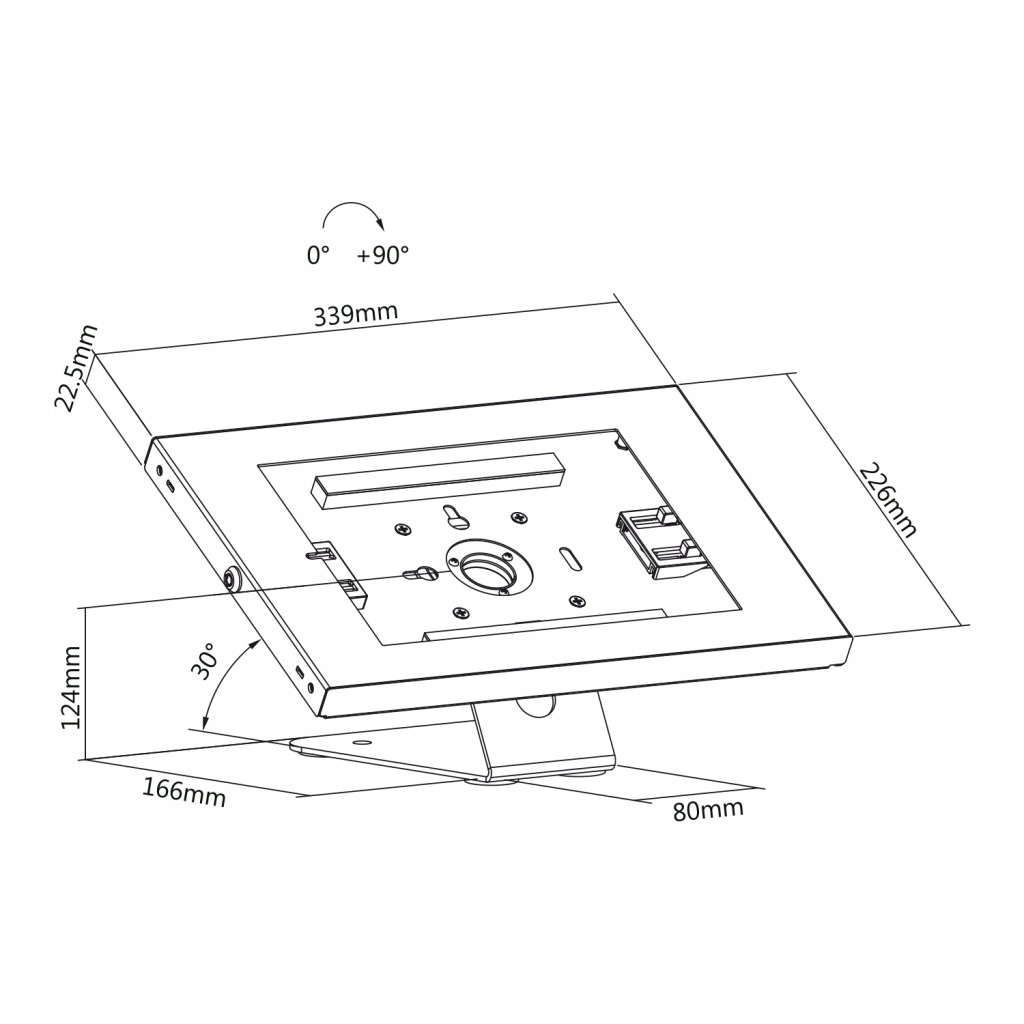 0° +90°

339mm

22.5mm

226mm

30°

124mm

166mm

80mm