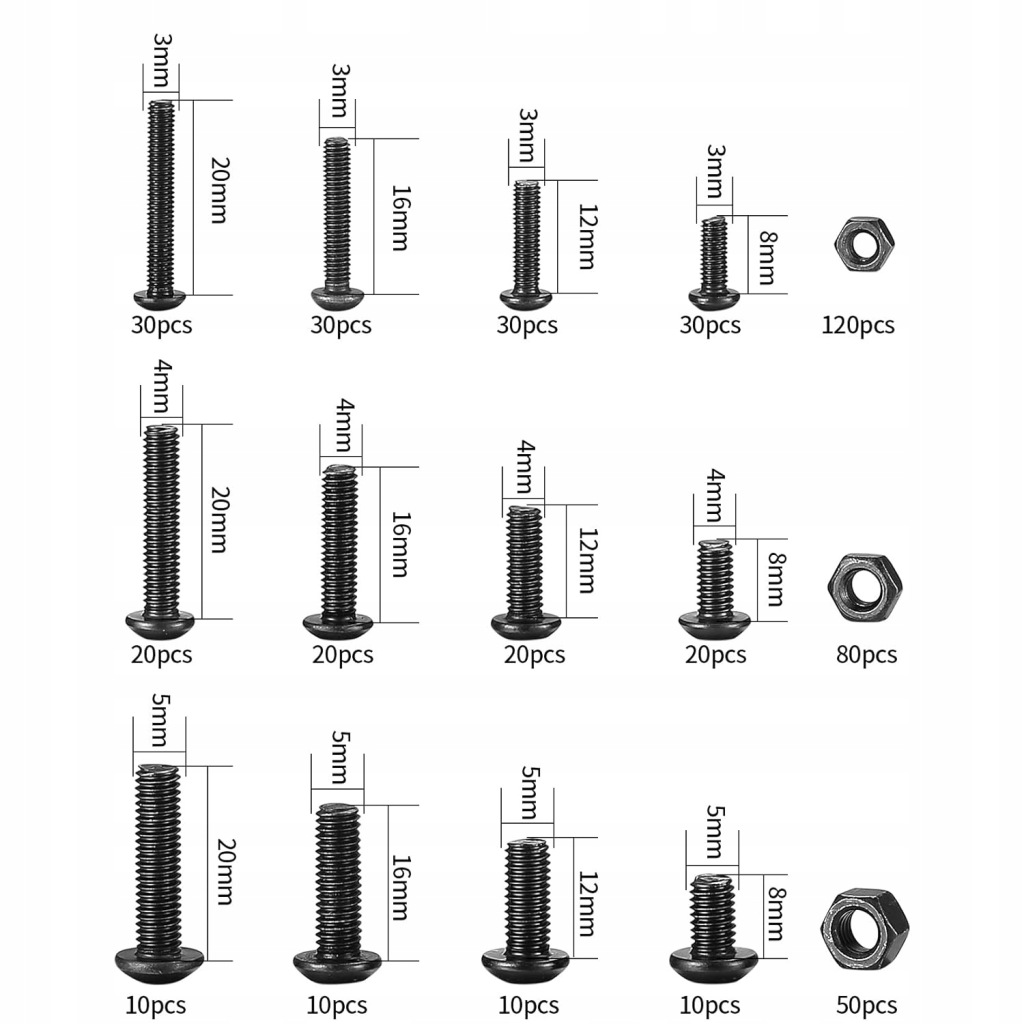 3mm
20mm
30pcs

3mm
16mm
30pcs

3mm
12mm
30pcs

3mm
8mm
30pcs

120pcs

4mm
20mm
20pcs

4mm
16mm
20pcs

4mm
12mm
20pcs

4mm
8mm
20pcs

80pcs

5mm
20mm
10pcs

5mm
16mm
10pcs

5mm
12mm
10pcs

5mm
8mm
10pcs

50pcs