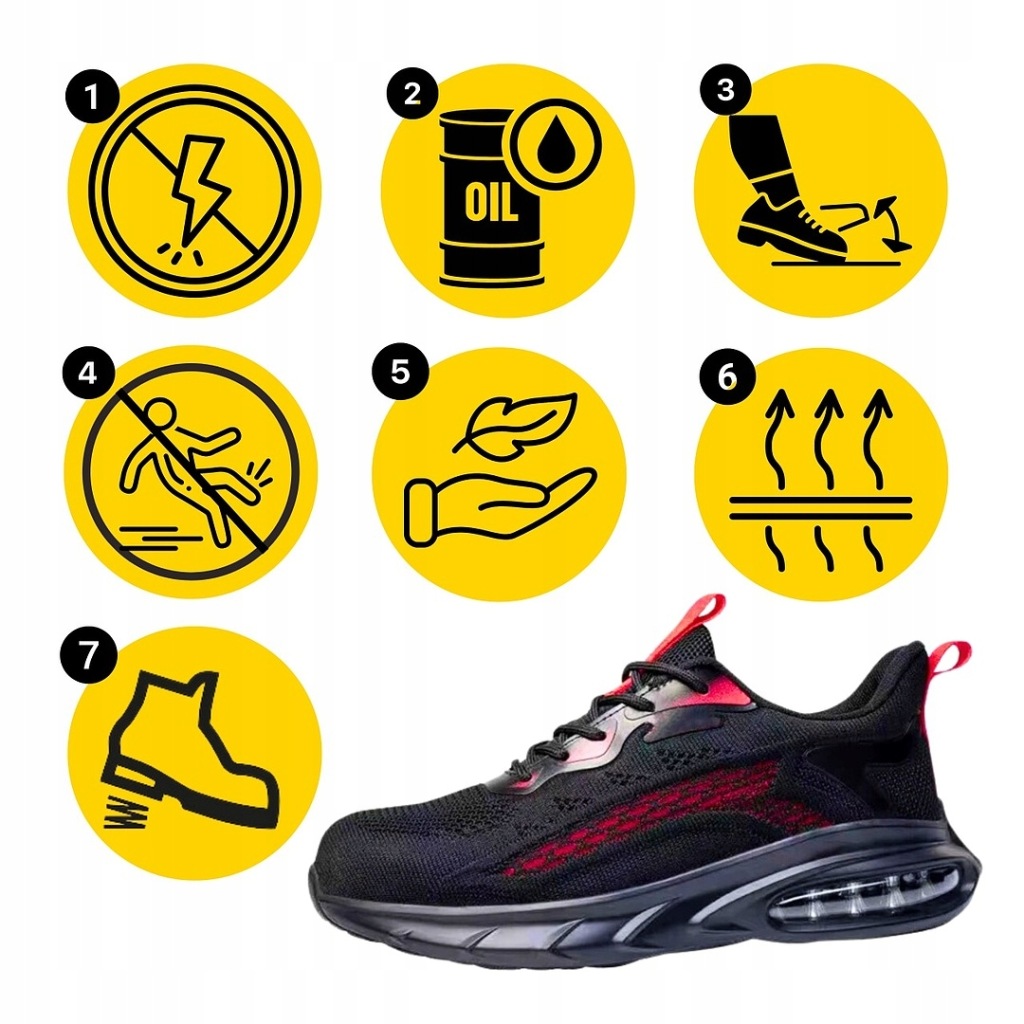 1
2
OIL
3
4
5
6
7