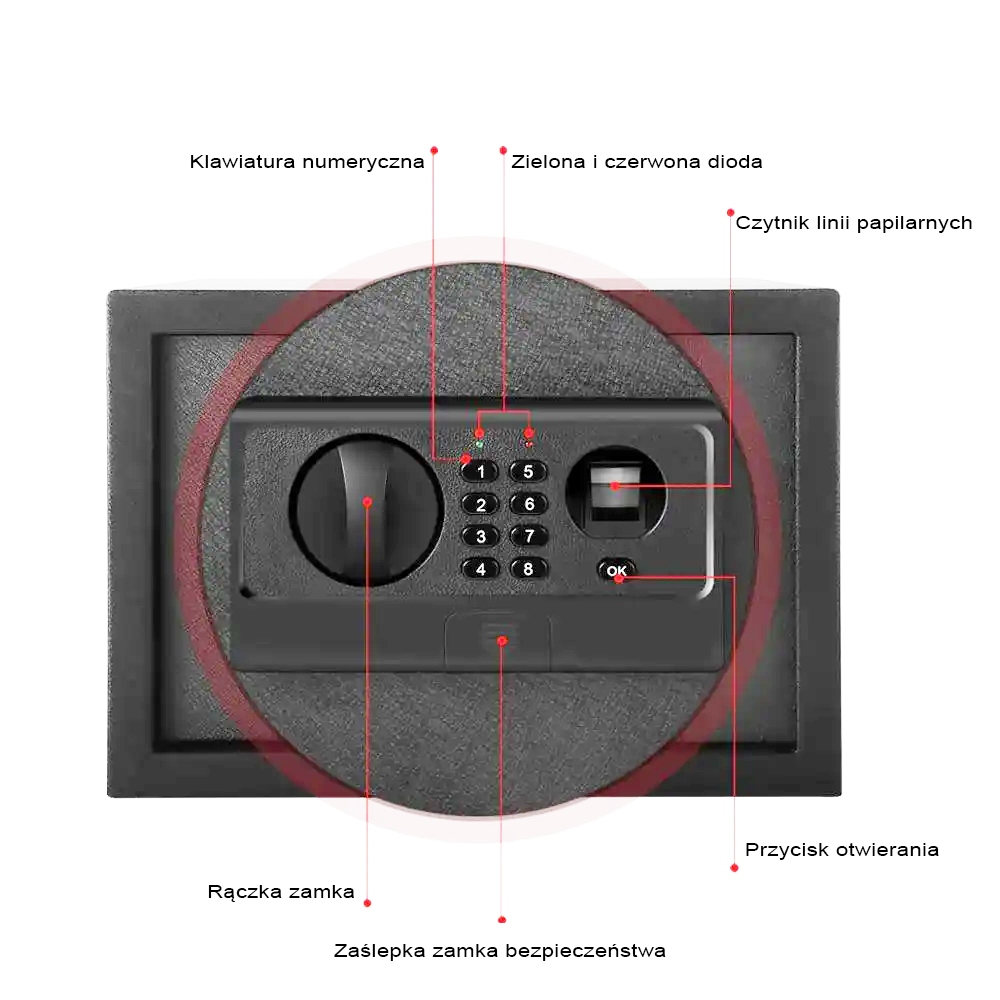 Klawiatura numeryczna

Zielona i czerwona dioda

Czytnik linii papilarnych

1 5
2 6
3 7
4 8

OK

Przycisk otwierania

Rączka zamka

Zaślepka zamka bezpieczeństwa