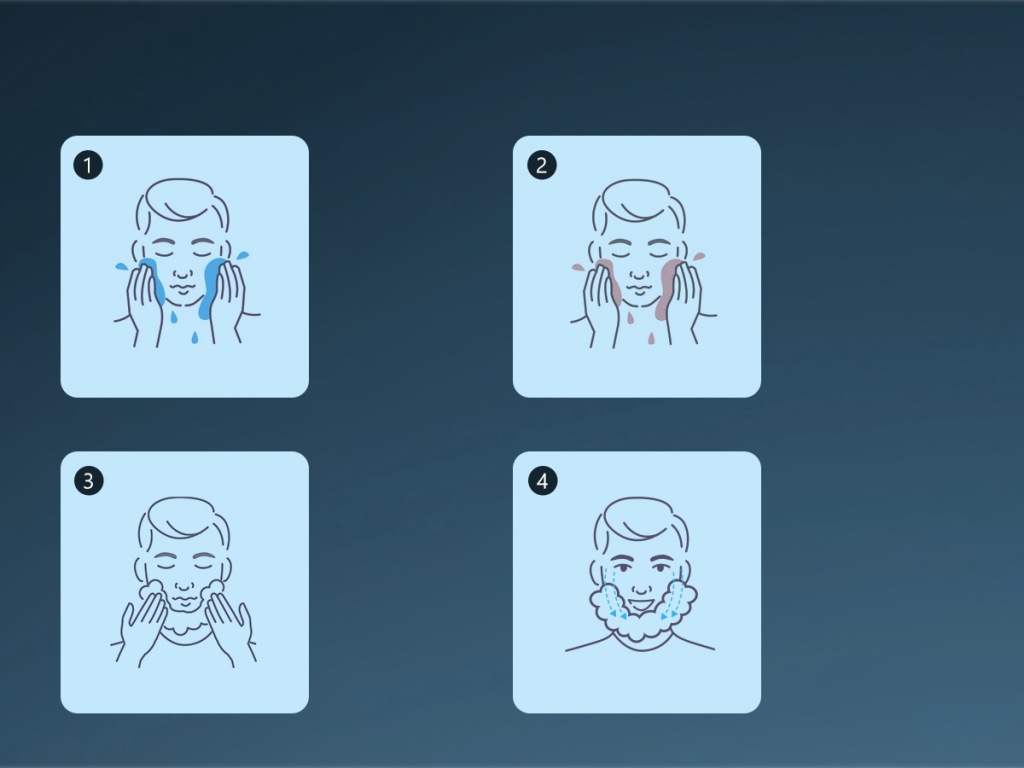 1

2

3

4