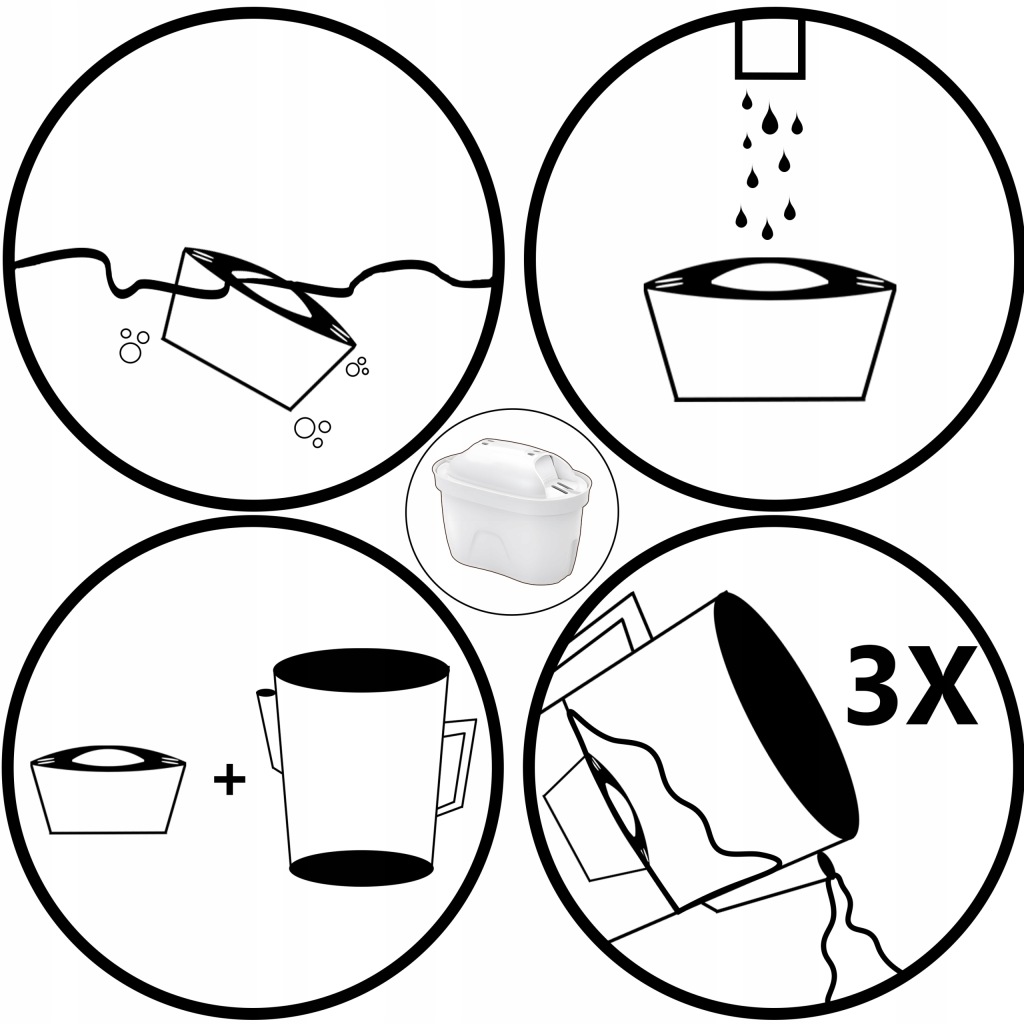 +

3X