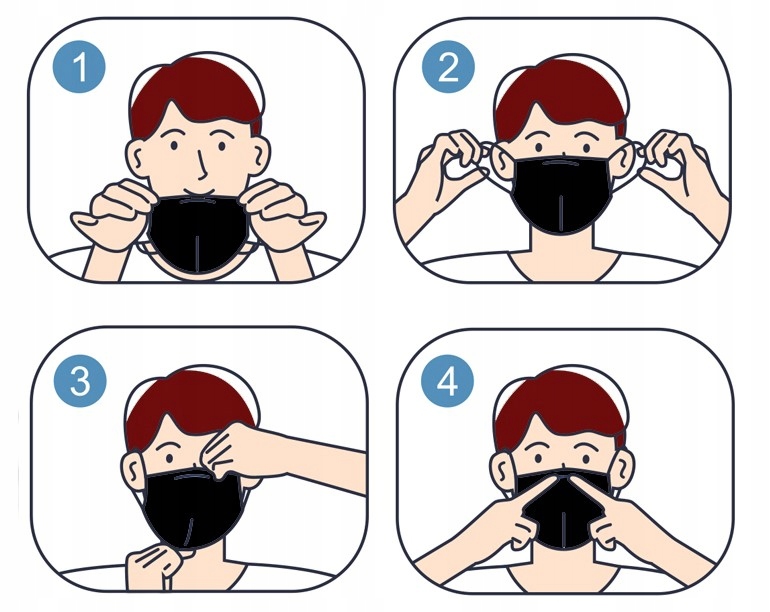 1

2

3

4