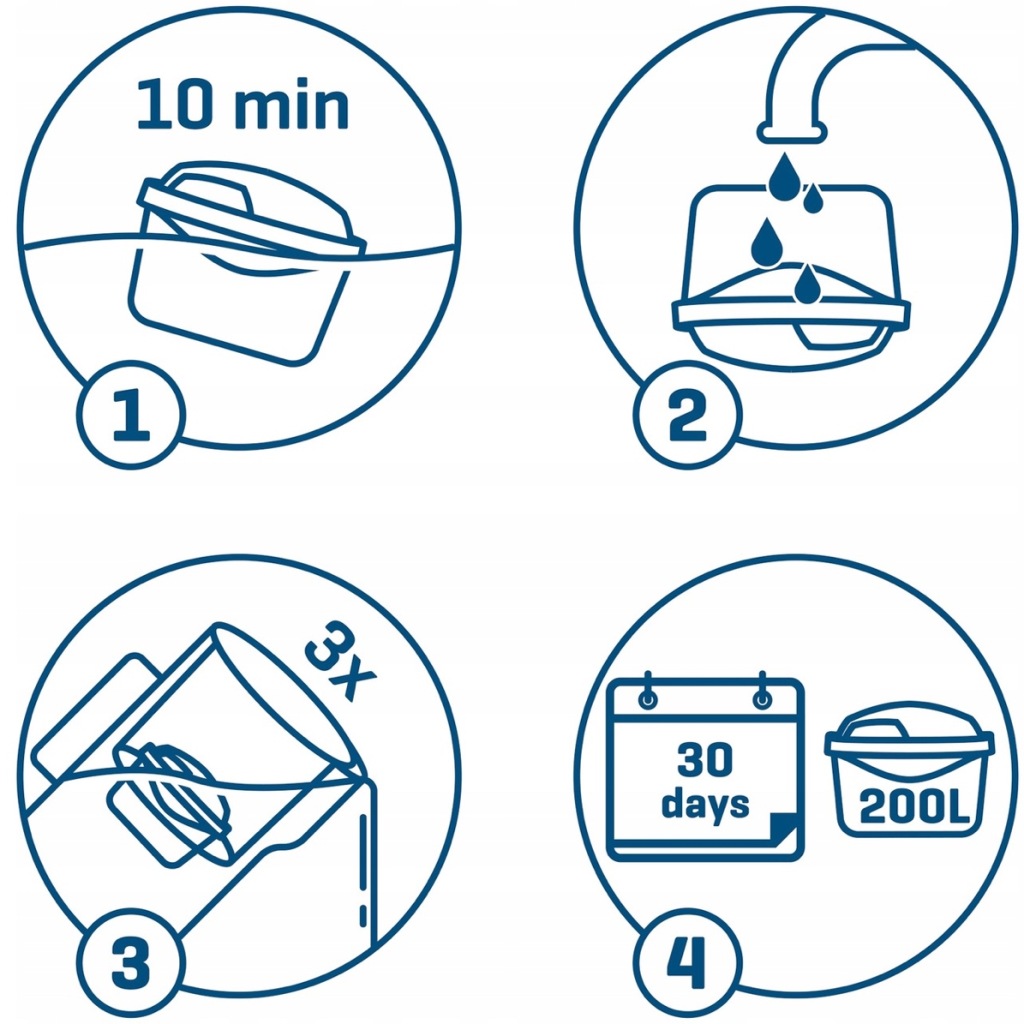 10 min

1

2

3x

3

30 days

200L

4