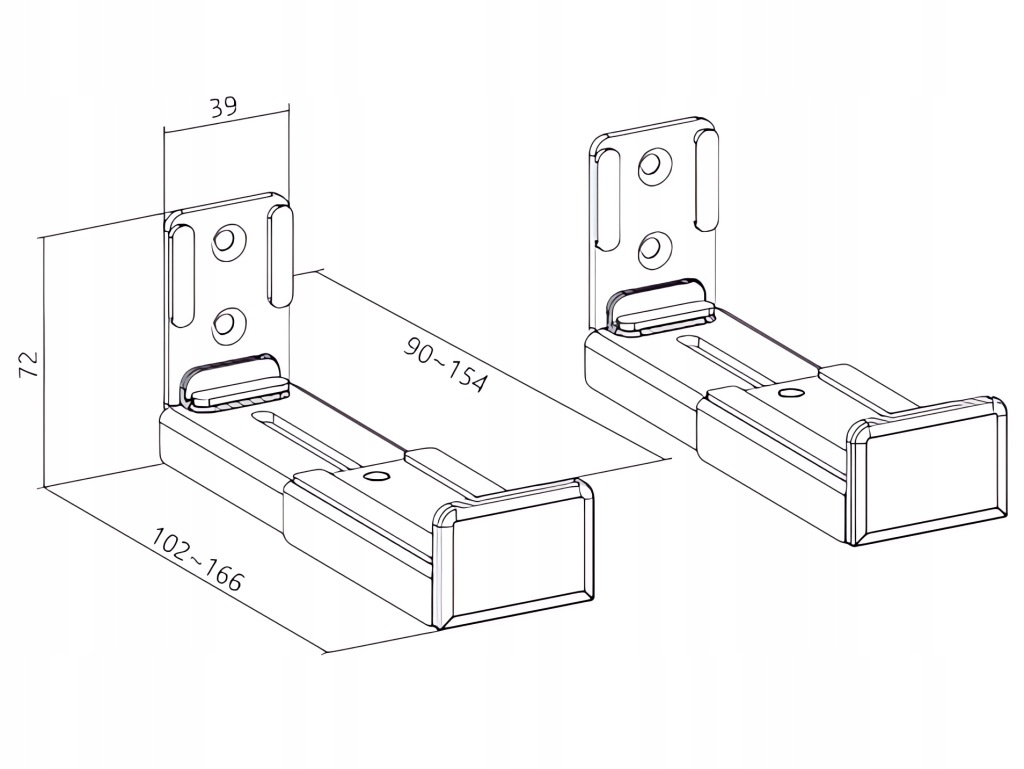 39

72

90~154

102~166