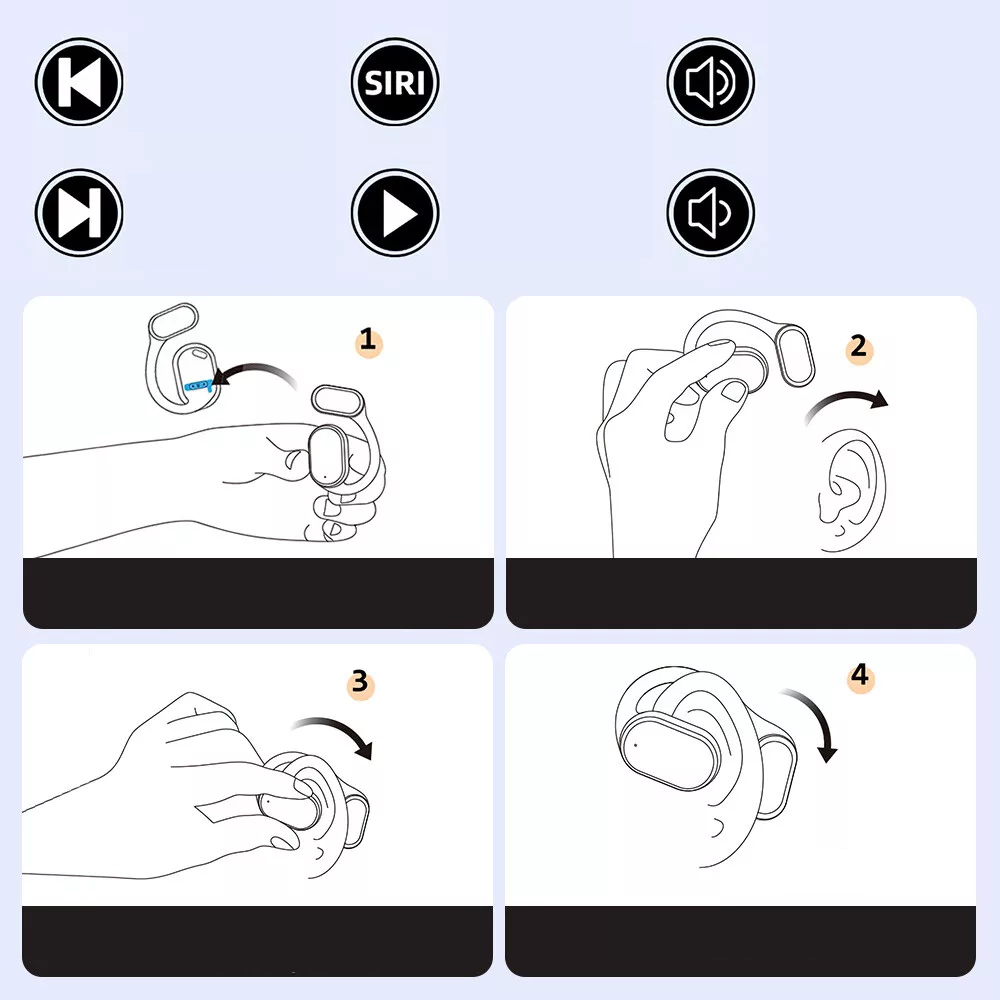 SIRI

1

2

3

4