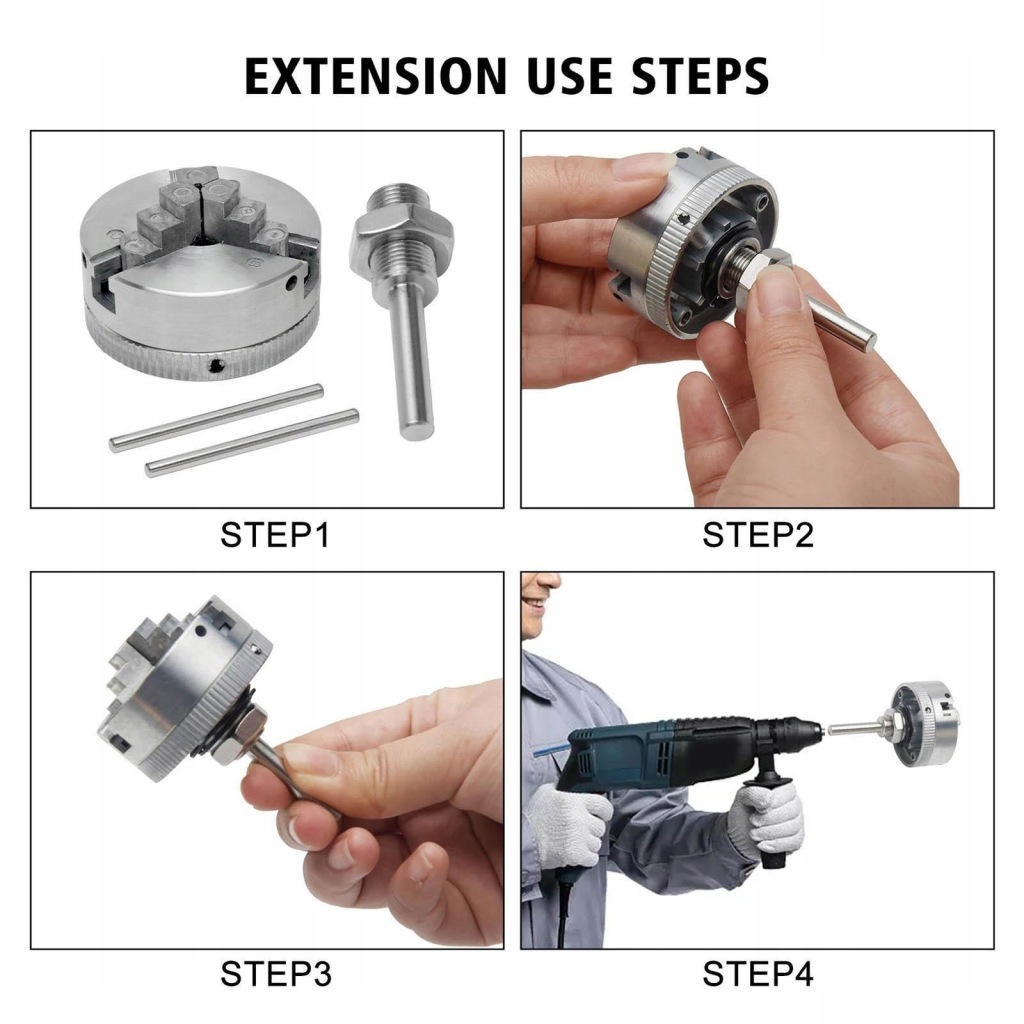 EXTENSION USE STEPS

STEP1

STEP2

STEP3

STEP4