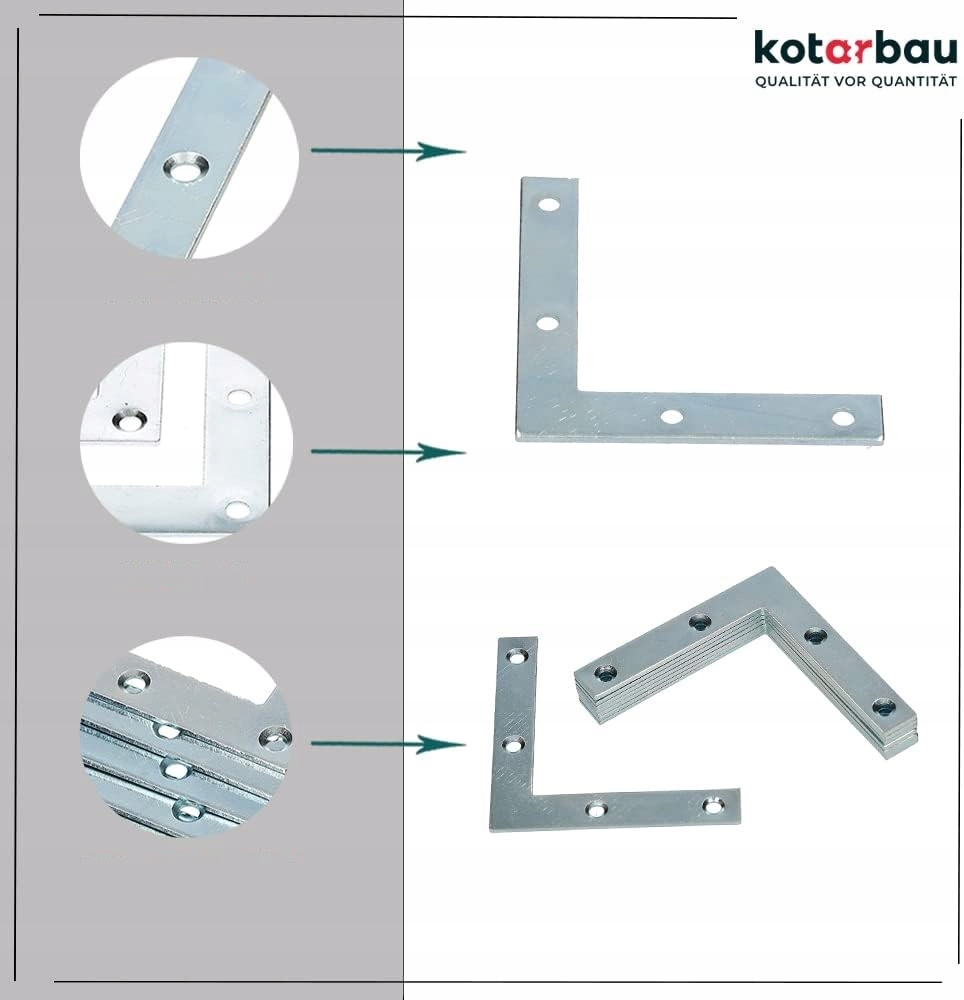 kotarbau
QUALITÄT VOR QUANTITÄT