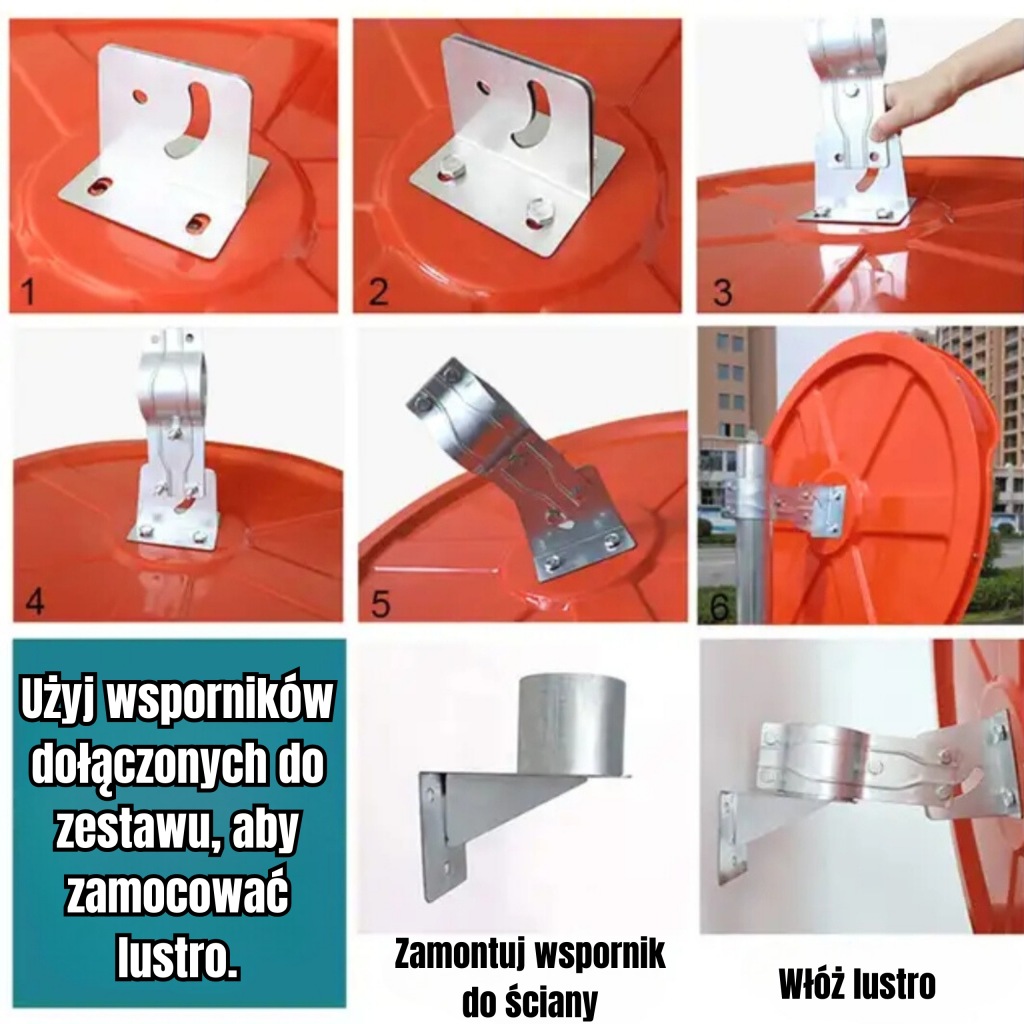 1

2

3

4

5

6

Użyj wsporników dołączonych do zestawu, aby zamocować lustro.

Zamontuj wspornik do ściany

Włóż lustro