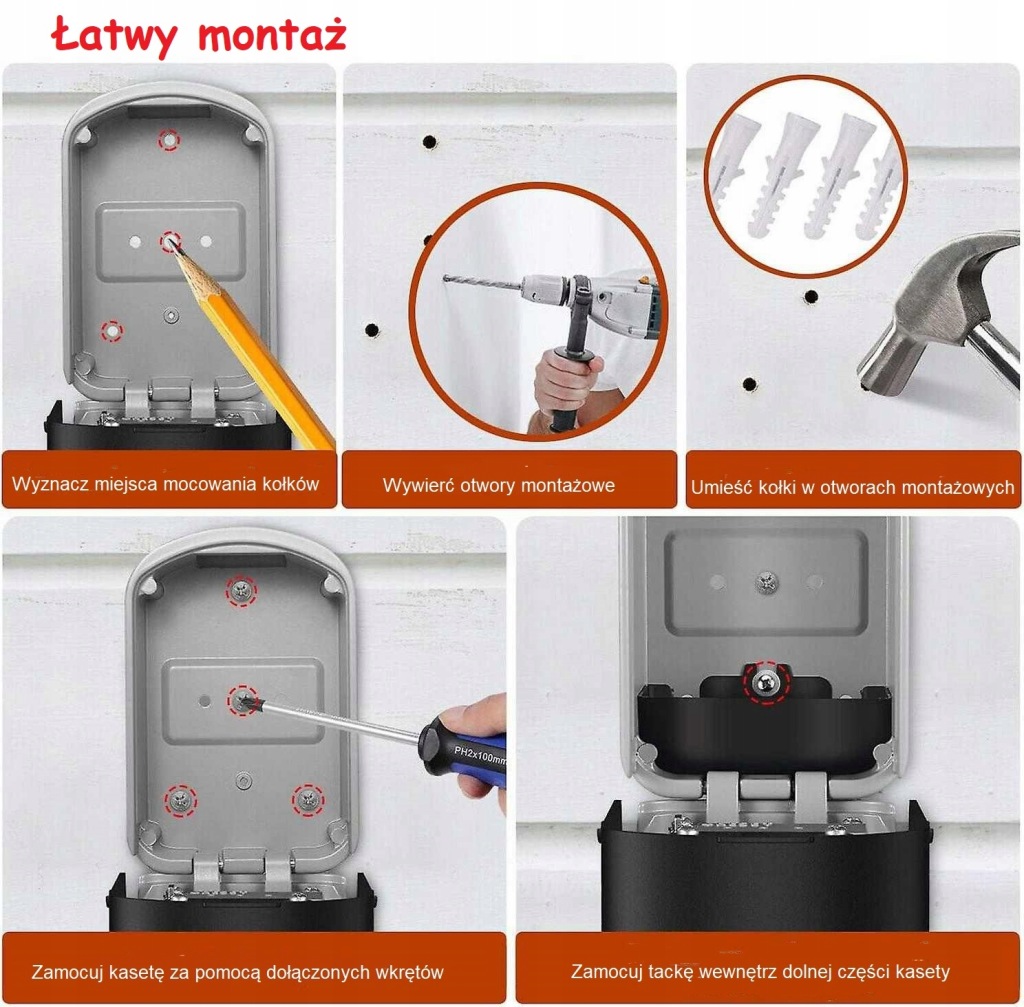 Łatwy montaż

Wyznacz miejsca mocowania kołków

Wywierć otwory montażowe

Umieść kołki w otworach montażowych

PH2x100mm

Zamocuj kasetę za pomocą dołączonych wkrętów

Zamocuj tackę wewnętrz dolnej części kasety