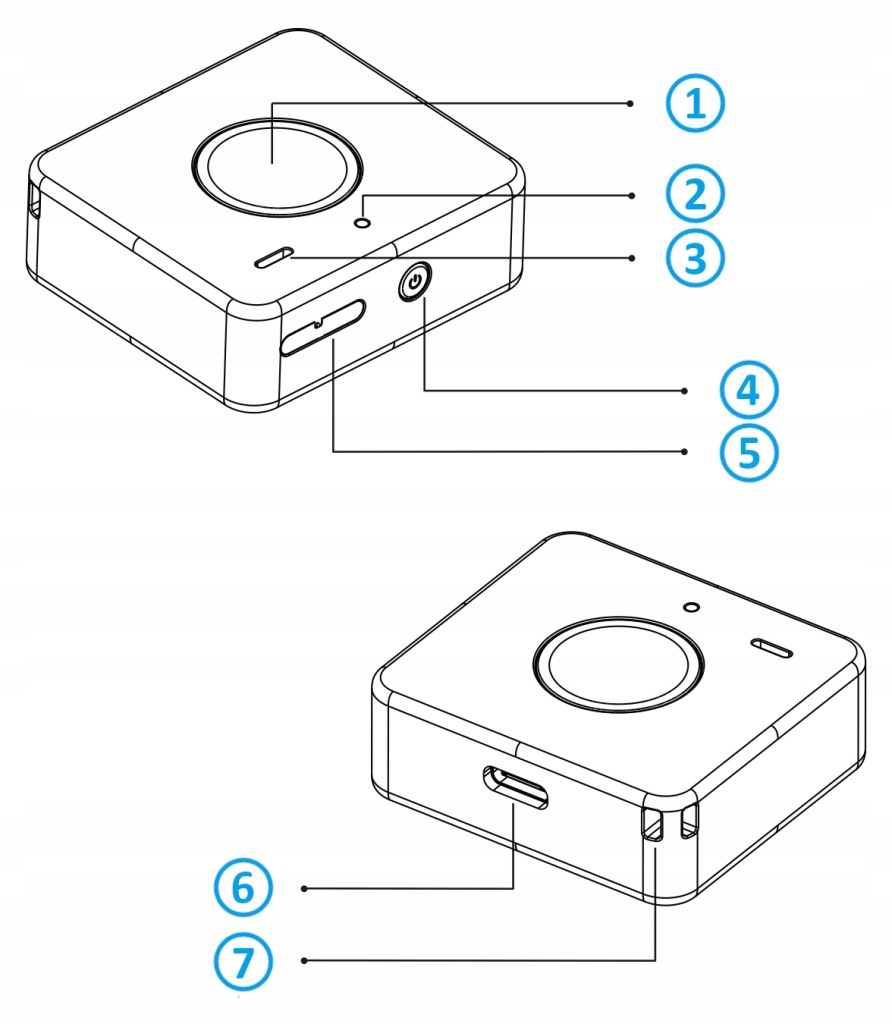 1
2
3
4
5
6
7