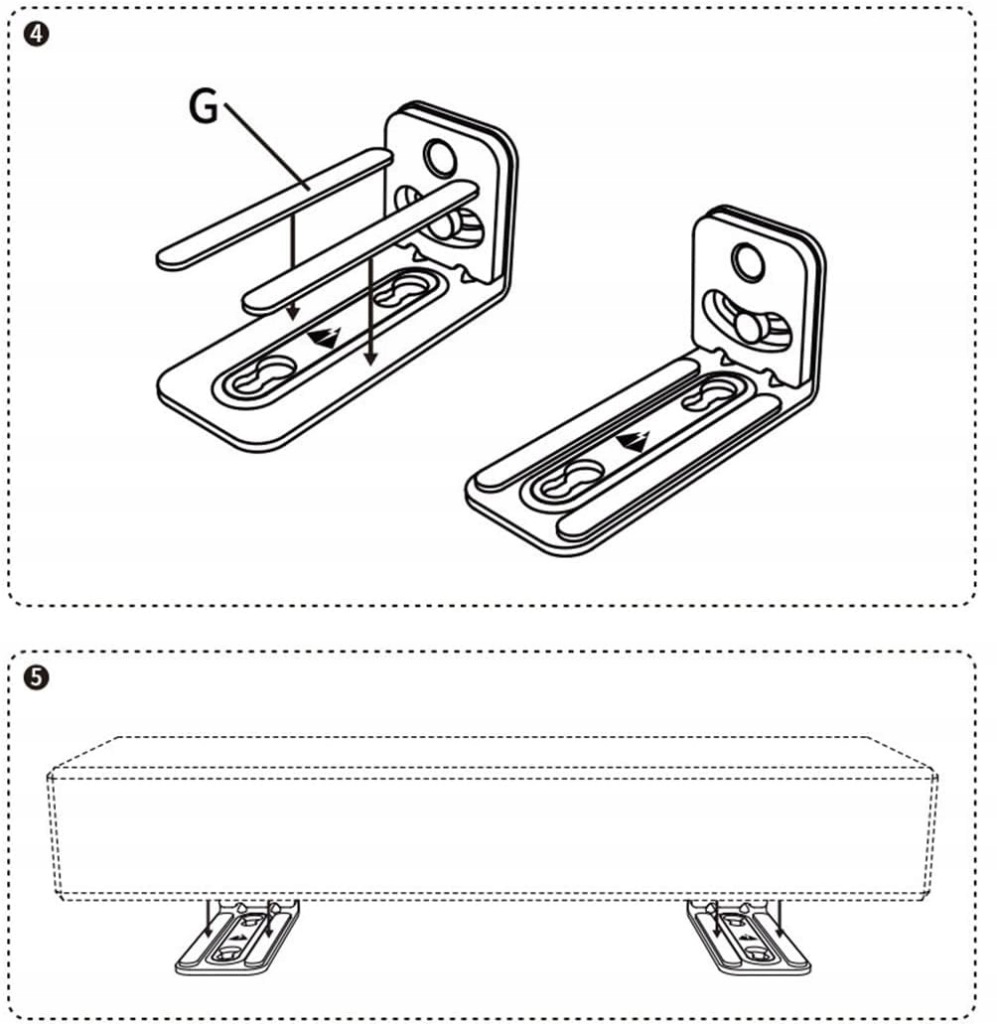 ❹

G

❺