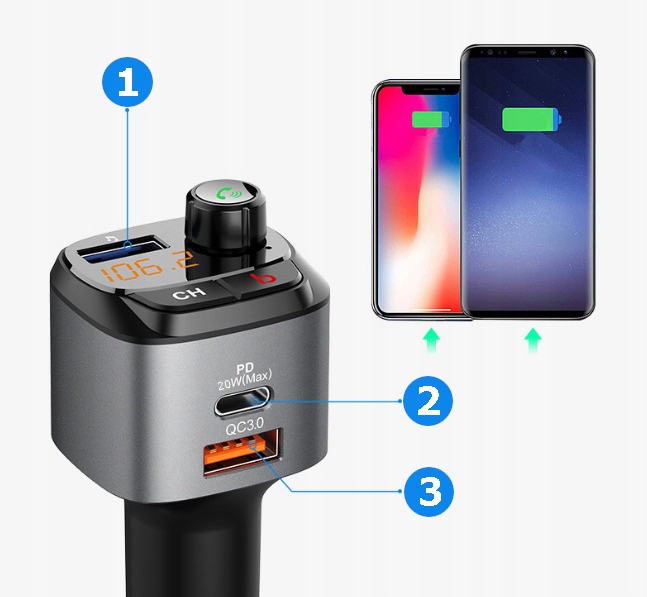 1

106.2

CH

b

PD
20W(Max)

2

QC3.0

3