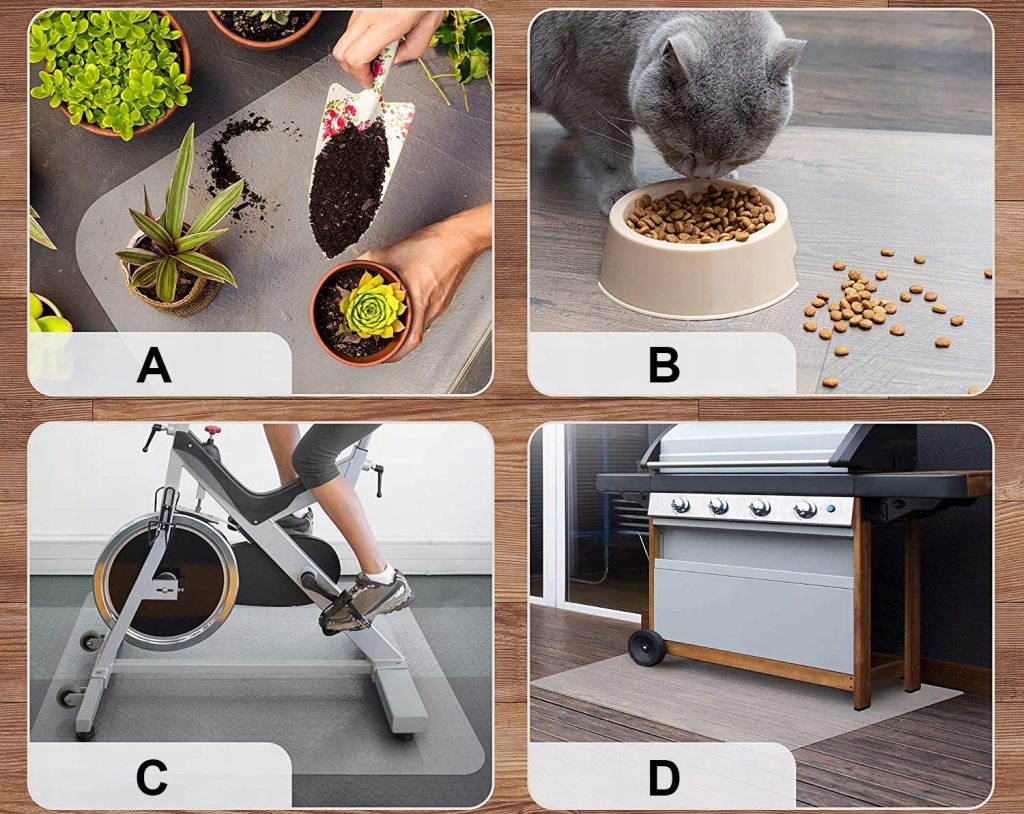 A

B

C

D