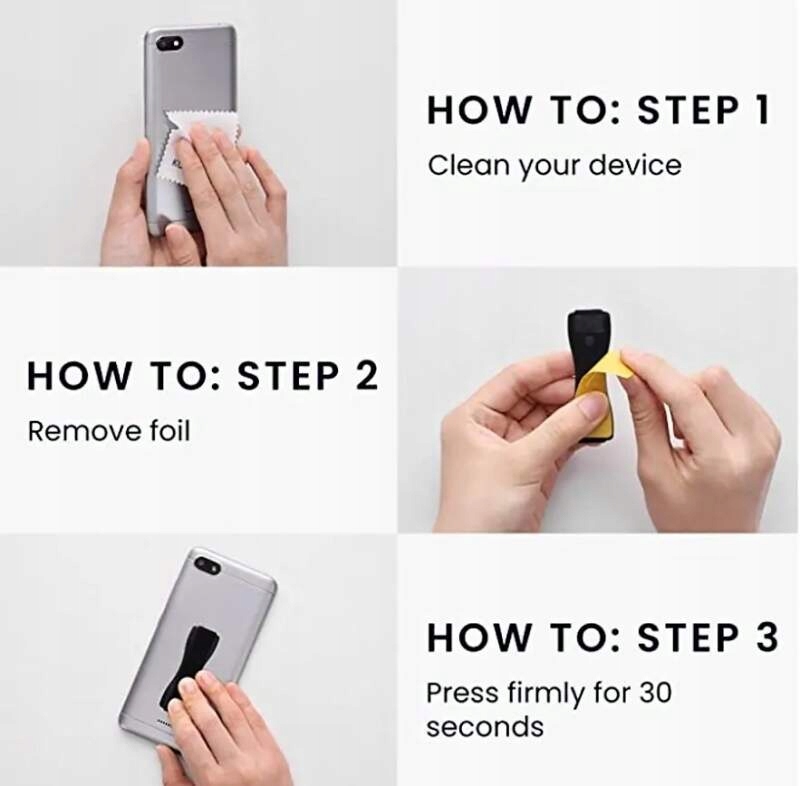 HOW TO: STEP 1
Clean your device

HOW TO: STEP 2
Remove foil

HOW TO: STEP 3
Press firmly for 30 seconds