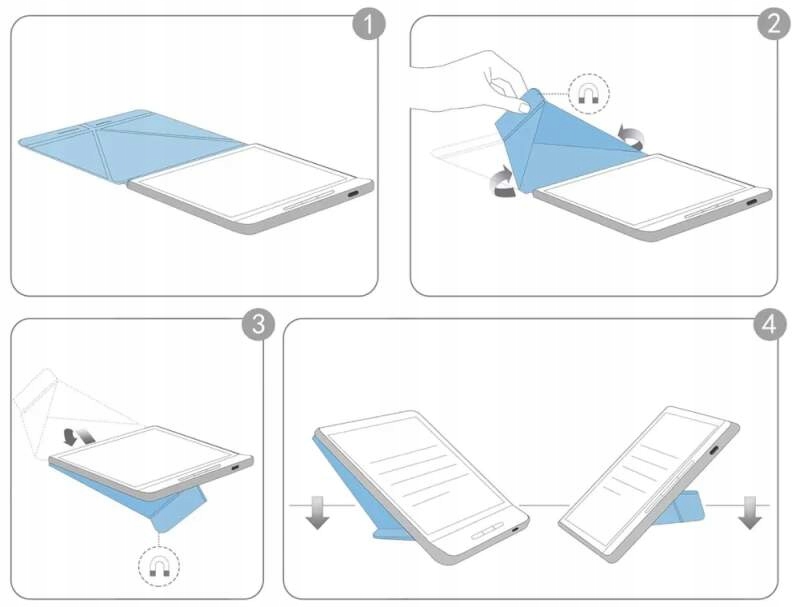 1

2

3

4