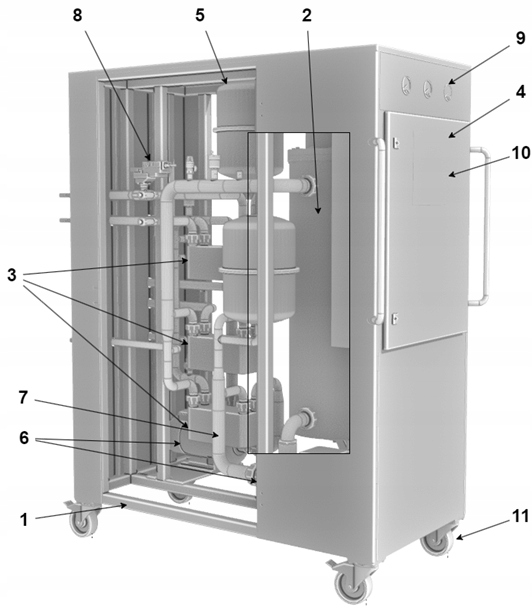 8
5
2
9
4
10
3
7
6
1
11