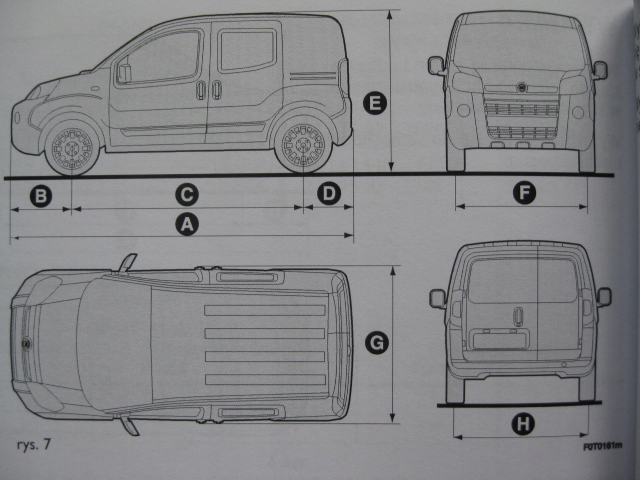 E
B
C
D
F
A
G
H
rys. 7
F0T0161m