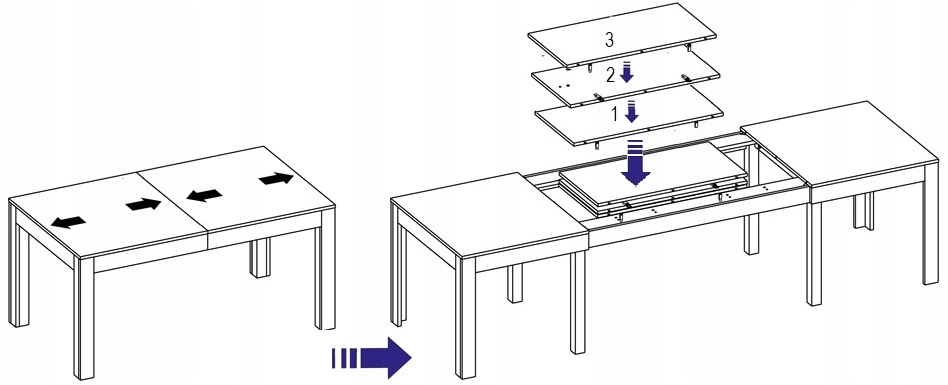 3
2
1