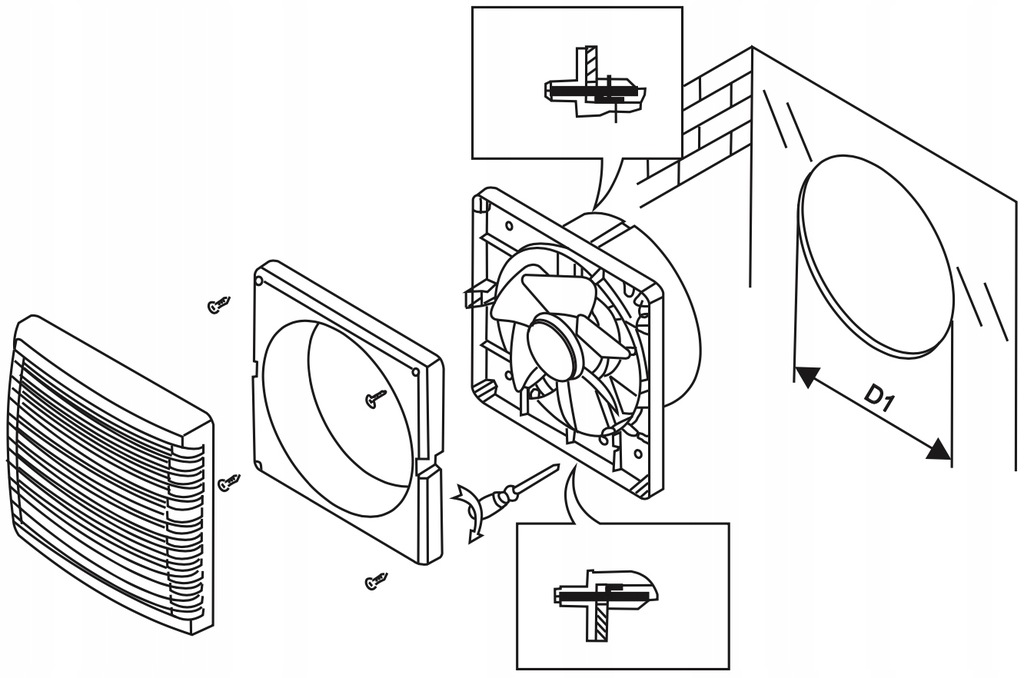 D1