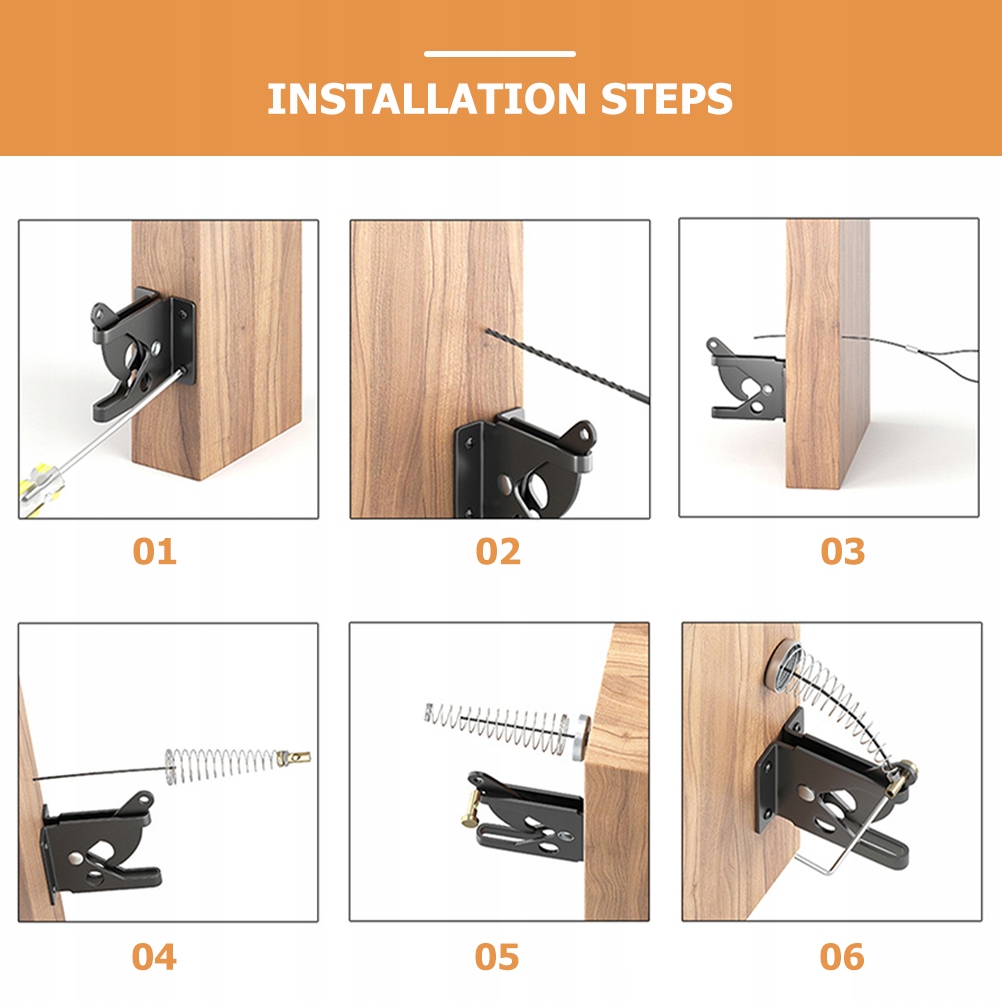 INSTALLATION STEPS

01

02

03

04

05

06