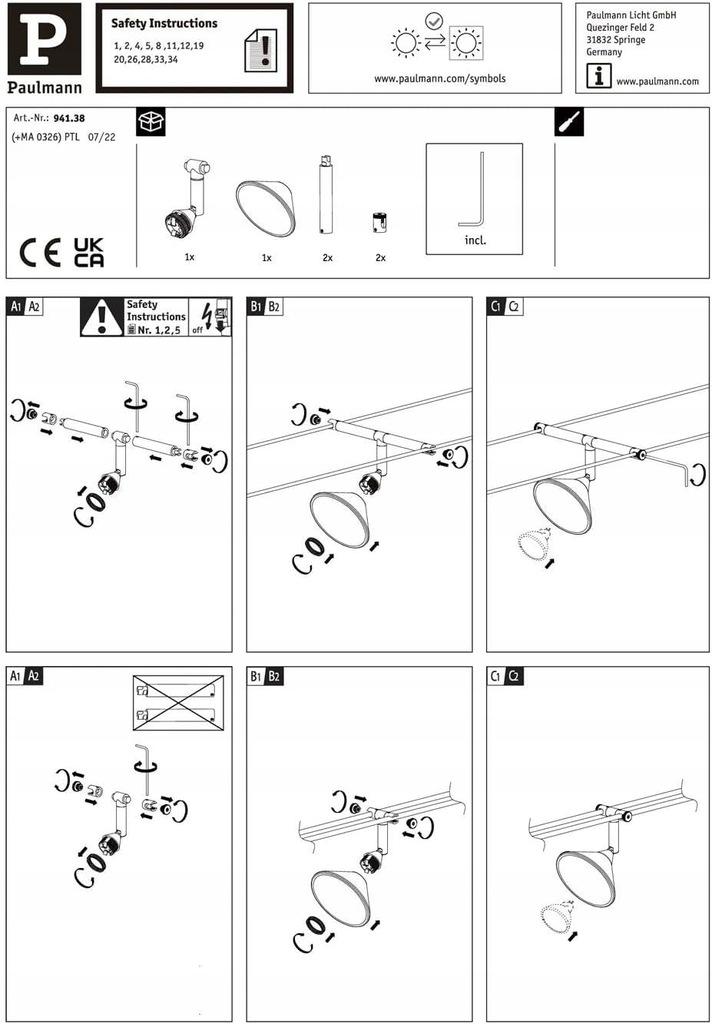 P
Paulmann

Safety Instructions
1, 2, 4, 5, 8 ,11,12,19
20,26,28,33,34

www.paulmann.com/symbols

Paulmann Licht GmbH
Quezinger Feld 2
31832 Springe
Germany

www.paulmann.com

Art.-Nr.: 941.38
(+MA 0326) PTL 07/22

CE UK CA

1x 1x 2x 2x

incl.

A1 A2
Safety Instructions Nr. 1,2,5
off

B1 B2

C1 C2

A1 A2

B1 B2

C1 C2