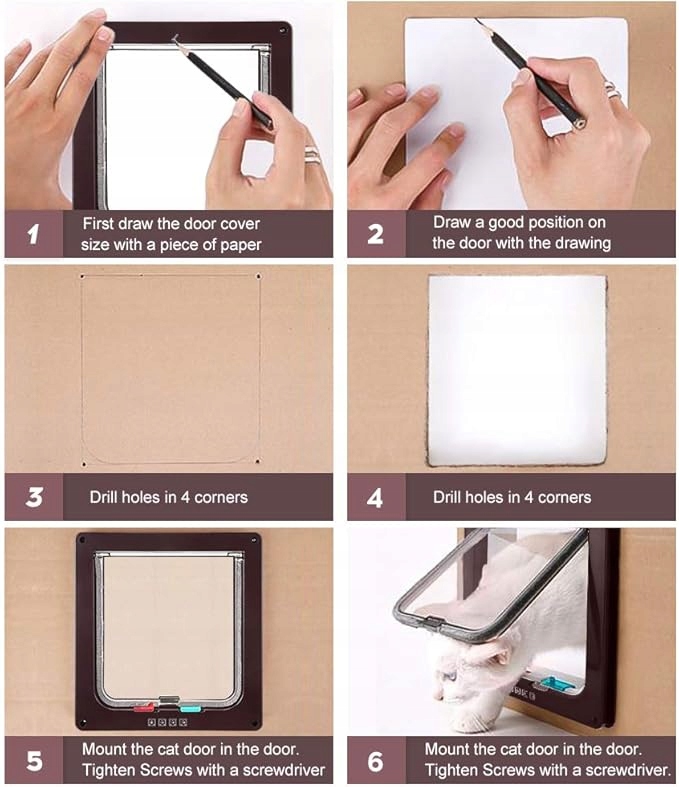 1
First draw the door cover size with a piece of paper

2
Draw a good position on the door with the drawing

3
Drill holes in 4 corners

4
Drill holes in 4 corners

5
Mount the cat door in the door. Tighten Screws with a screwdriver

6
Mount the cat door in the door. Tighten Screws with a screwdriver.